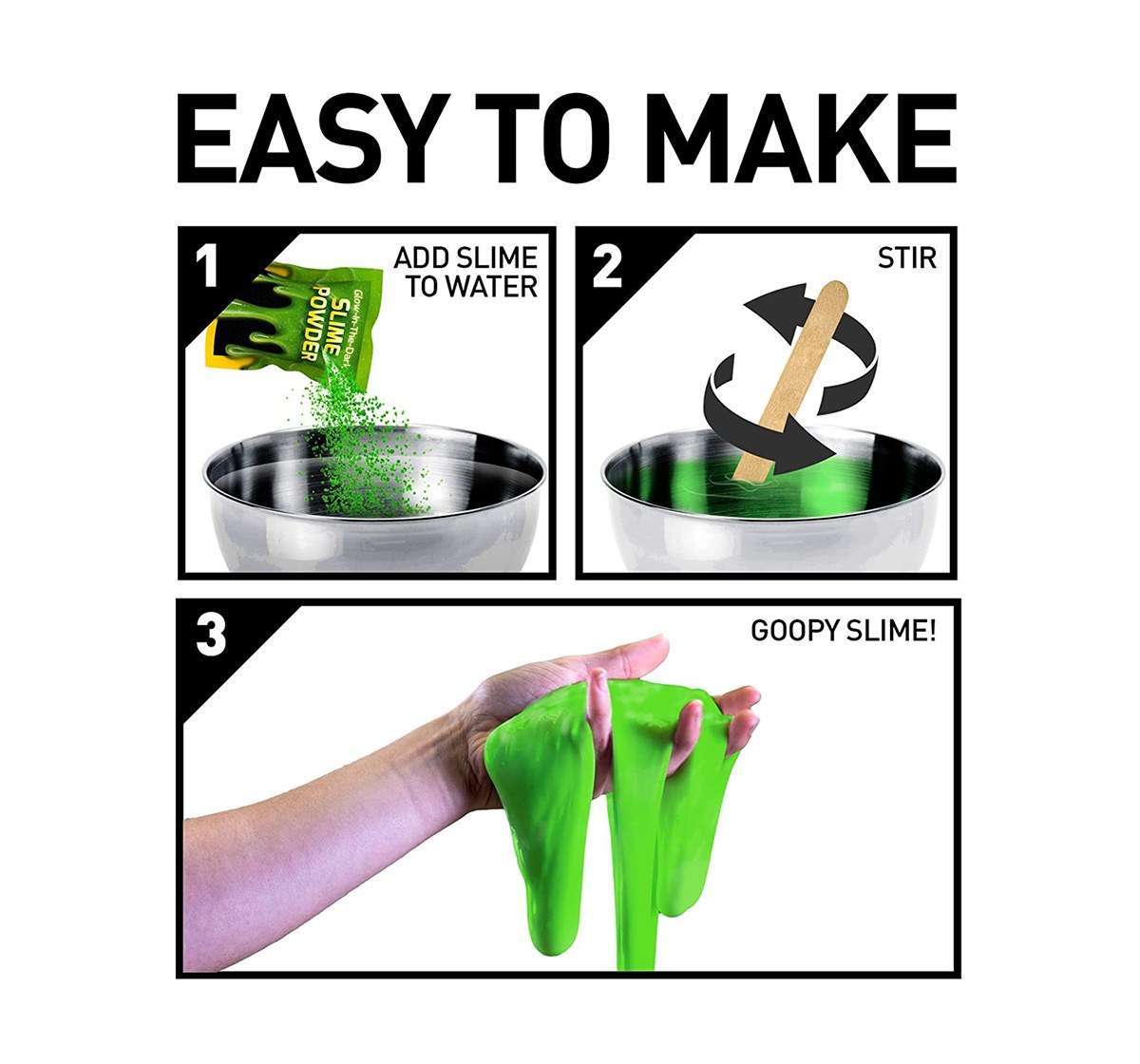 EASY TO MAKE

1

ADD SLIME TO WATER

Glow-In-The-Dark SLIME POWDER

2

STIR

3

GOOPY SLIME!