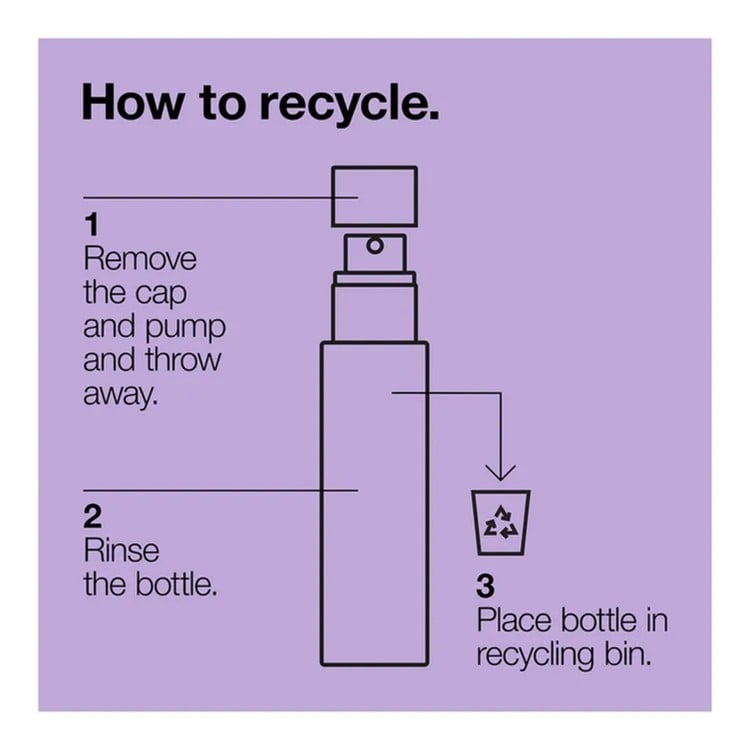 How to recycle.

1
Remove the cap and pump and throw away.

2
Rinse the bottle.

3
Place bottle in recycling bin.