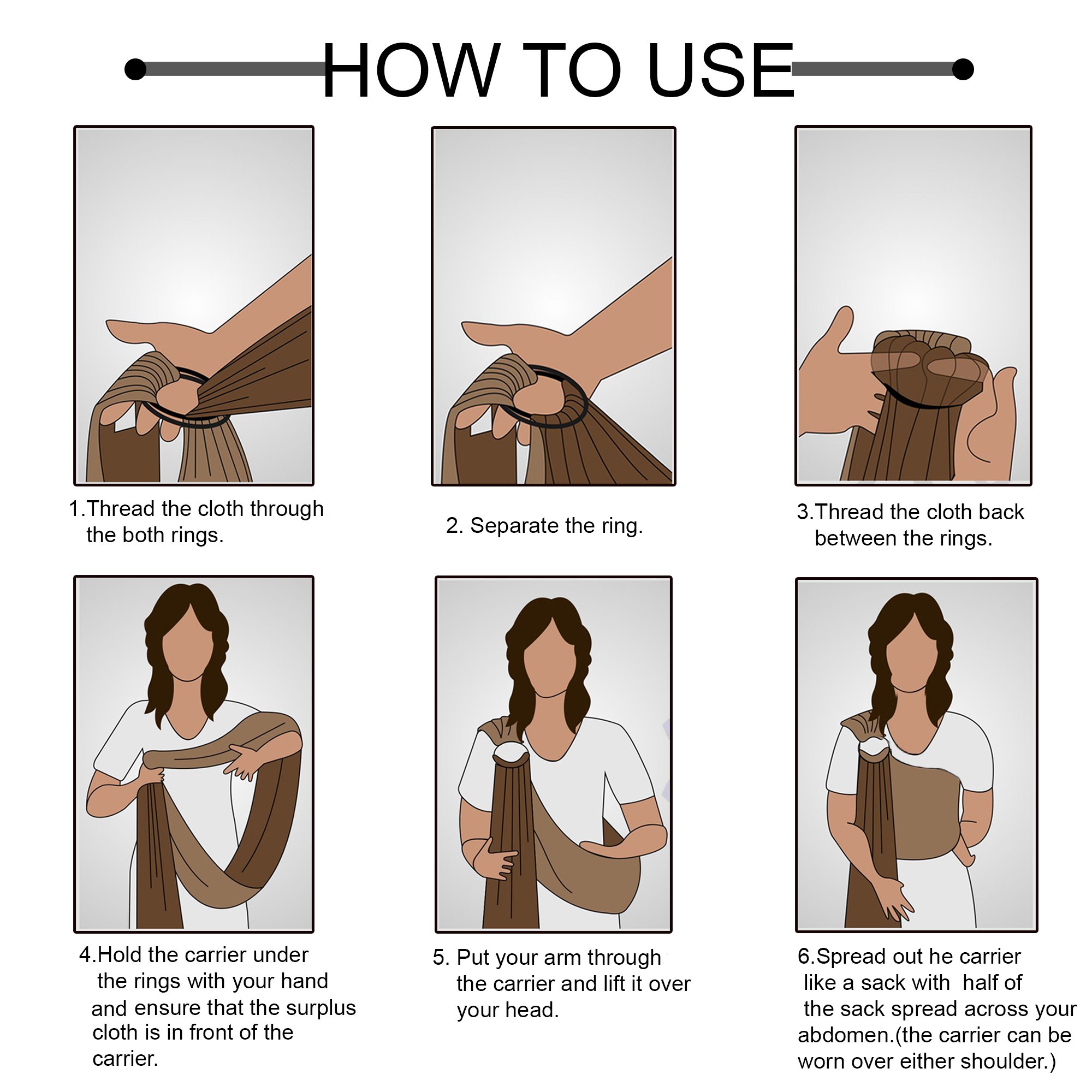 HOW TO USE

1.Thread the cloth through the both rings.

2. Separate the ring.

3.Thread the cloth back between the rings.

4.Hold the carrier under the rings with your hand and ensure that the surplus cloth is in front of the carrier.

5. Put your arm through the carrier and lift it over your head.

6.Spread out he carrier like a sack with half of the sack spread across your abdomen.(the carrier can be worn over either shoulder.)