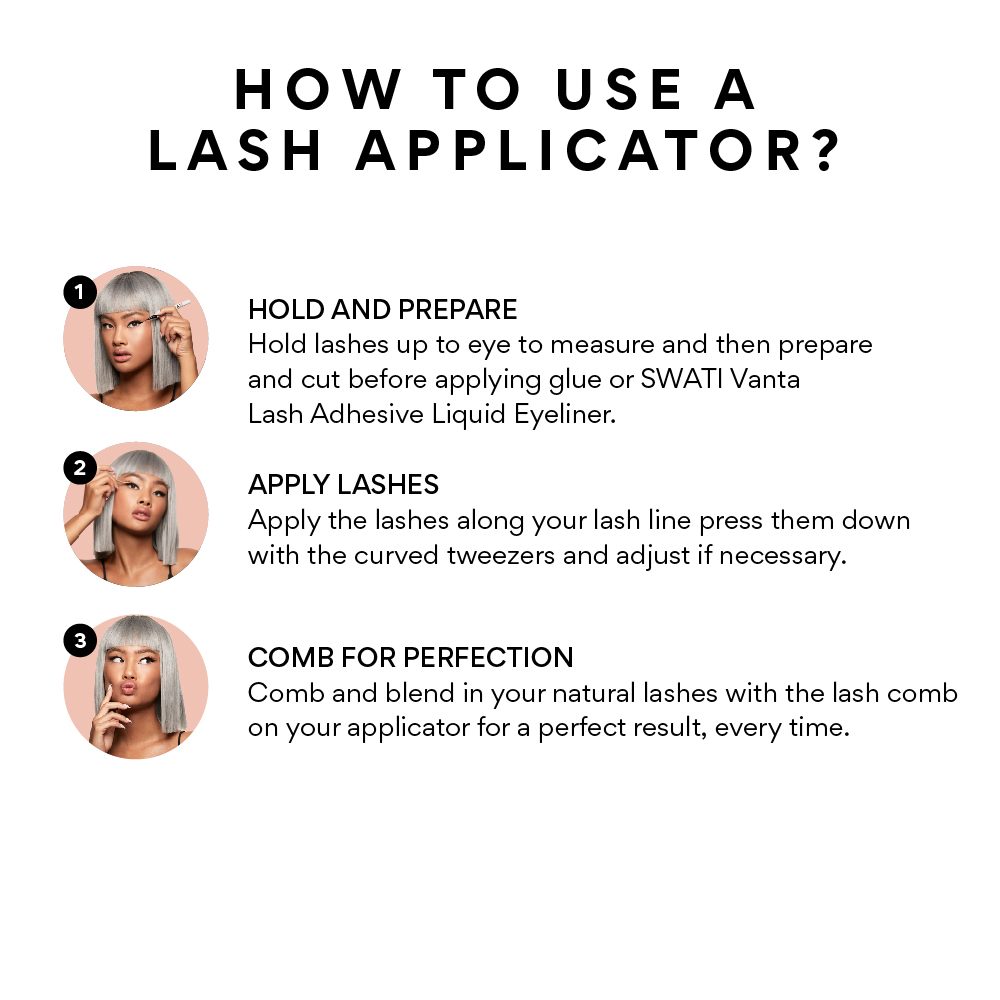 HOW TO USE A LASH APPLICATOR?

1

HOLD AND PREPARE
Hold lashes up to eye to measure and then prepare and cut before applying glue or SWATI Vanta Lash Adhesive Liquid Eyeliner.

2

APPLY LASHES
Apply the lashes along your lash line press them down with the curved tweezers and adjust if necessary.

3

COMB FOR PERFECTION
Comb and blend in your natural lashes with the lash comb on your applicator for a perfect result, every time.