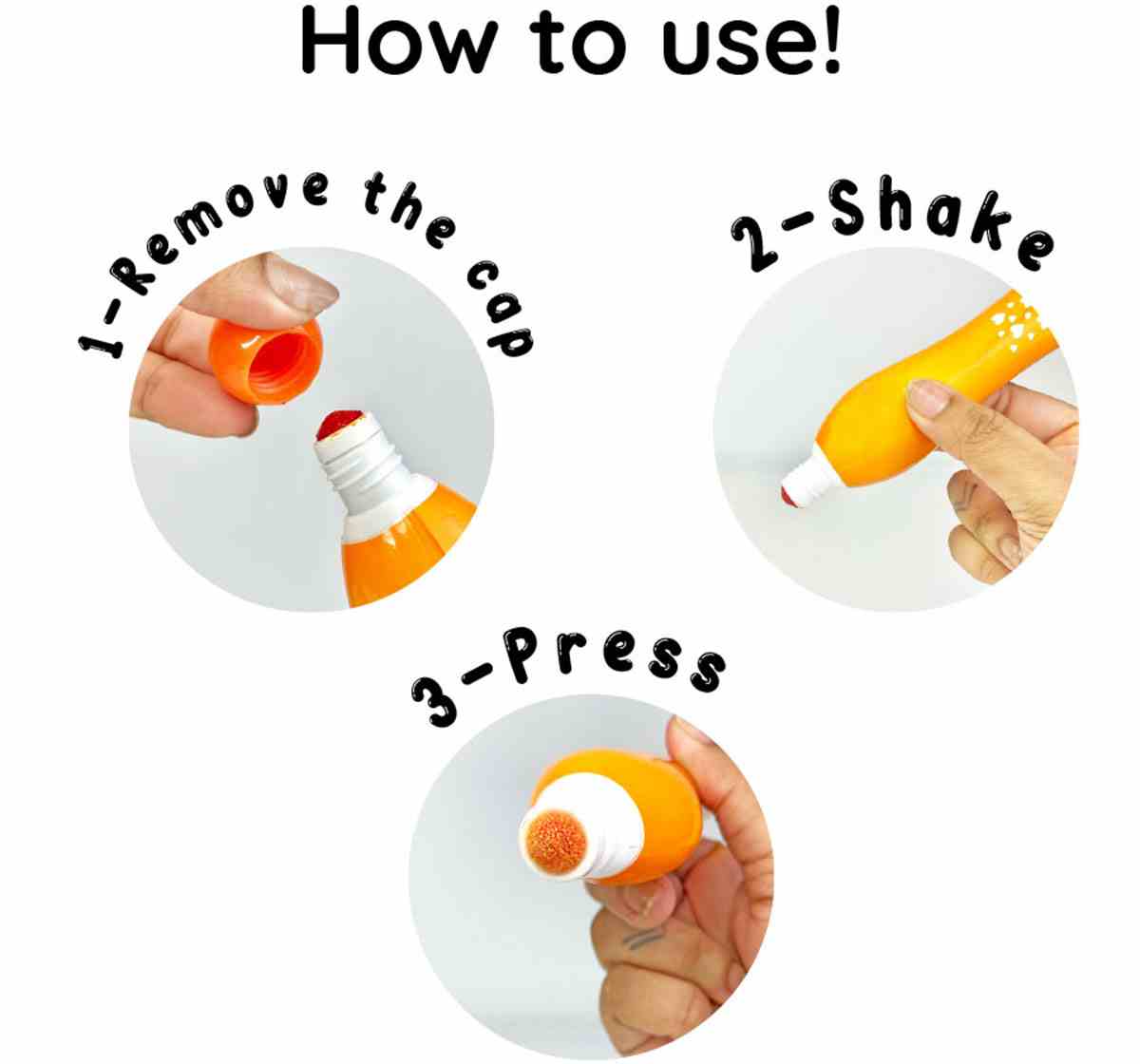 How to use!

1-Remove the cap

2-Shake

3-Press