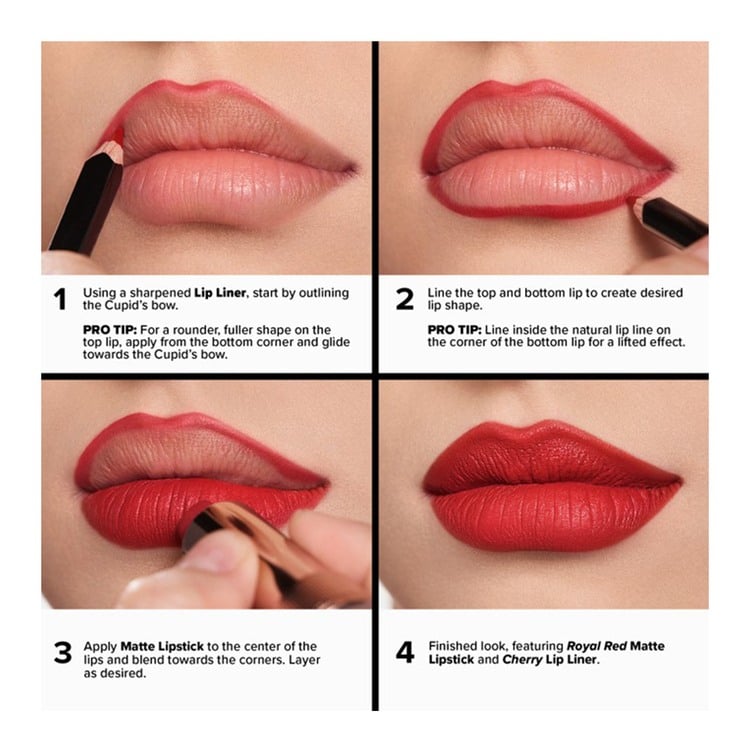 1 Using a sharpened Lip Liner, start by outlining the Cupid's bow.

PRO TIP: For a rounder, fuller shape on the top lip, apply from the bottom corner and glide towards the Cupid's bow.

2 Line the top and bottom lip to create desired lip shape.

PRO TIP: Line inside the natural lip line on the corner of the bottom lip for a lifted effect.

3 Apply Matte Lipstick to the center of the lips and blend towards the corners. Layer as desired.

4 Finished look, featuring Royal Red Matte Lipstick and Cherry Lip Liner.