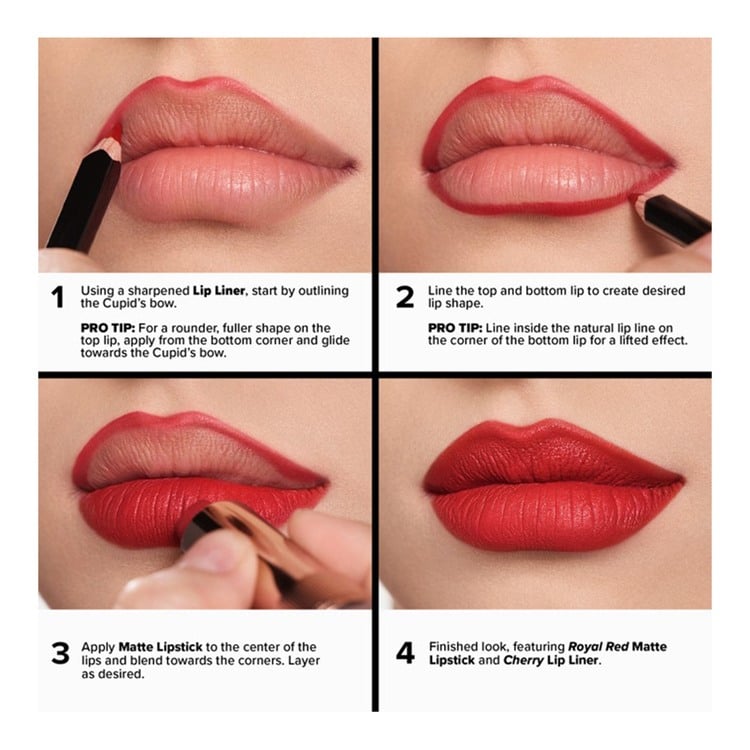 1 Using a sharpened Lip Liner, start by outlining the Cupid's bow.

PRO TIP: For a rounder, fuller shape on the top lip, apply from the bottom corner and glide towards the Cupid's bow.

2 Line the top and bottom lip to create desired lip shape.

PRO TIP: Line inside the natural lip line on the corner of the bottom lip for a lifted effect.

3 Apply Matte Lipstick to the center of the lips and blend towards the corners. Layer as desired.

4 Finished look, featuring Royal Red Matte Lipstick and Cherry Lip Liner.