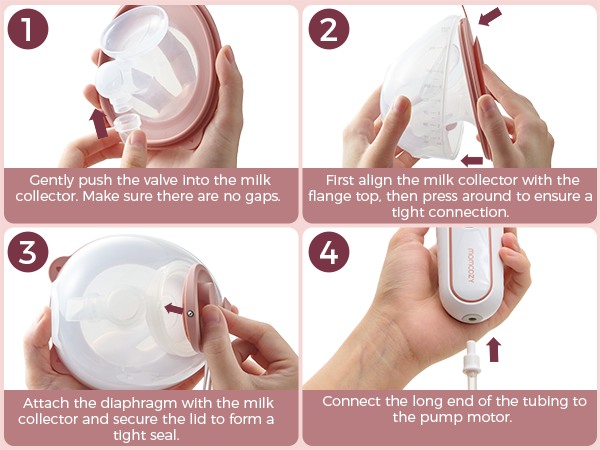 1

Gently push the valve into the milk collector. Make sure there are no gaps.

2

First align the milk collector with the flange top, then press around to ensure a tight connection.

3

Attach the diaphragm with the milk collector and secure the lid to form a tight seal.

4

momcozy

Connect the long end of the tubing to the pump motor.