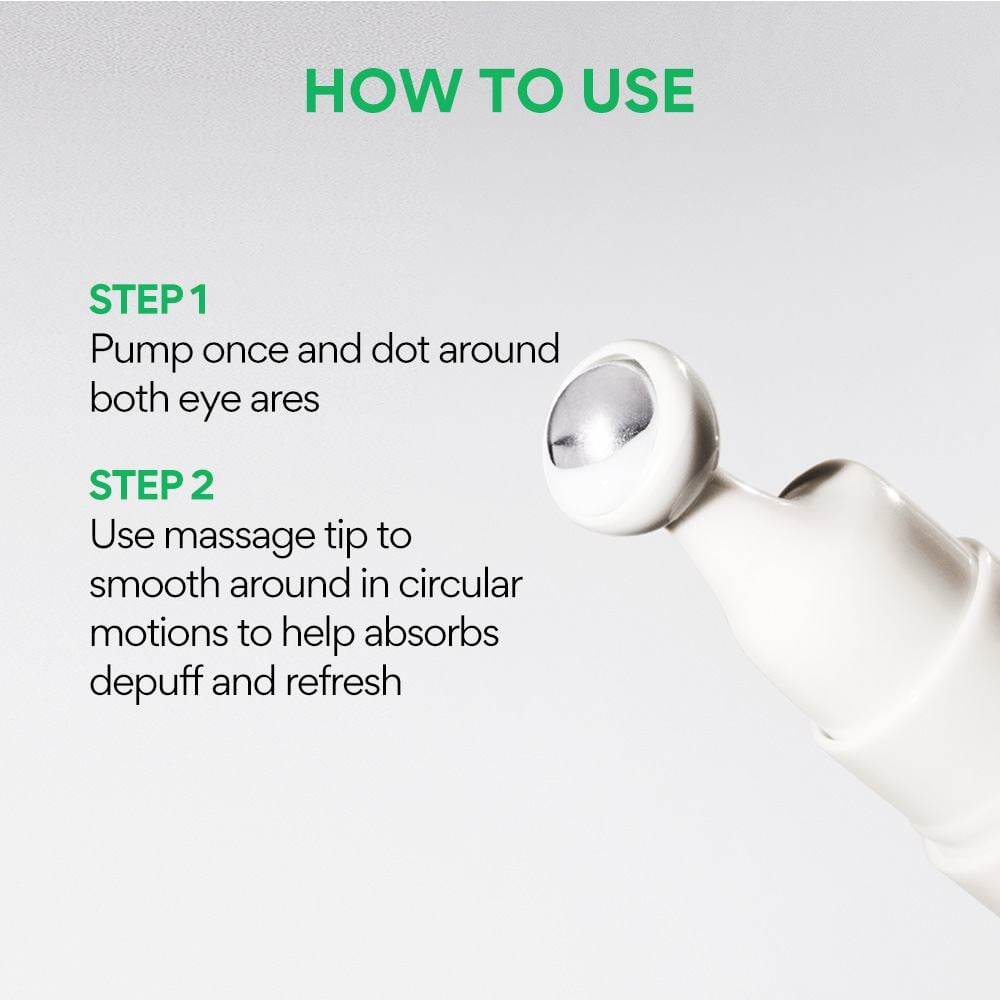 HOW TO USE

STEP 1
Pump once and dot around both eye ares

STEP 2
Use massage tip to smooth around in circular motions to help absorbs depuff and refresh