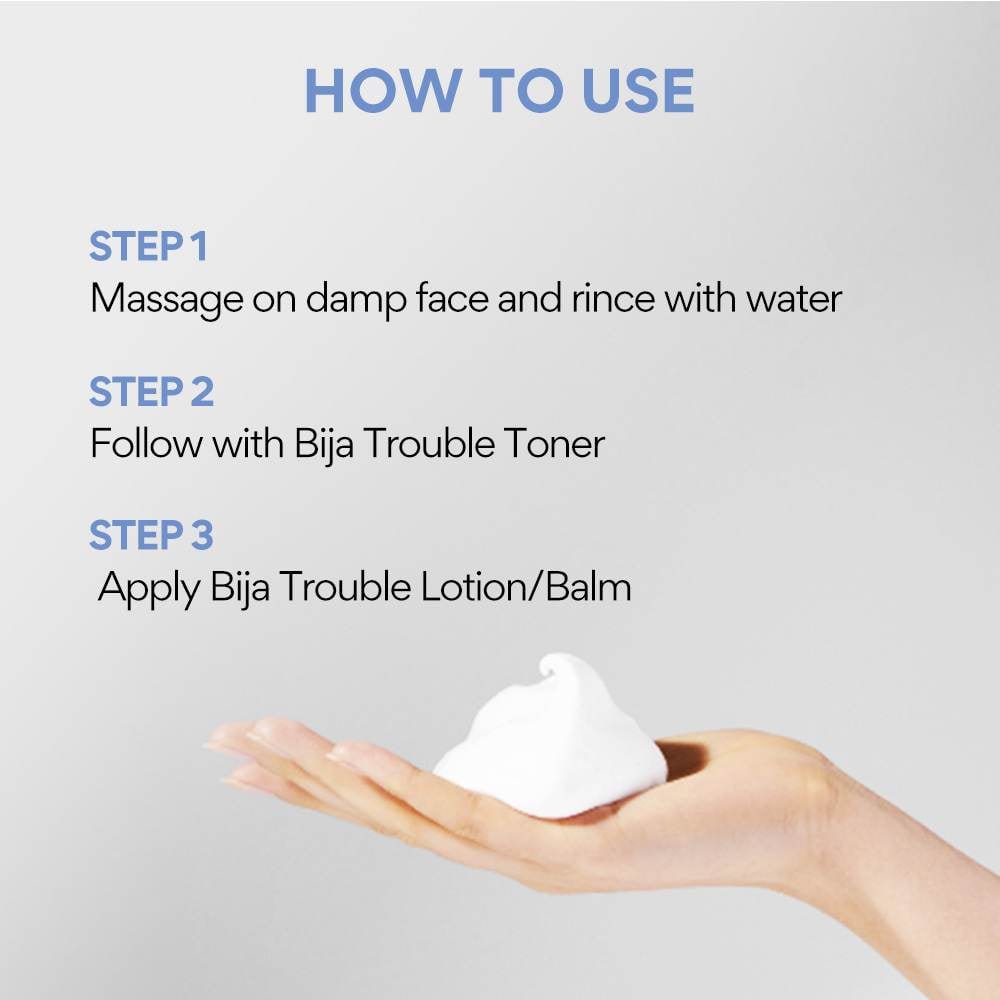 HOW TO USE

STEP 1
Massage on damp face and rince with water

STEP 2
Follow with Bija Trouble Toner

STEP 3
Apply Bija Trouble Lotion/Balm