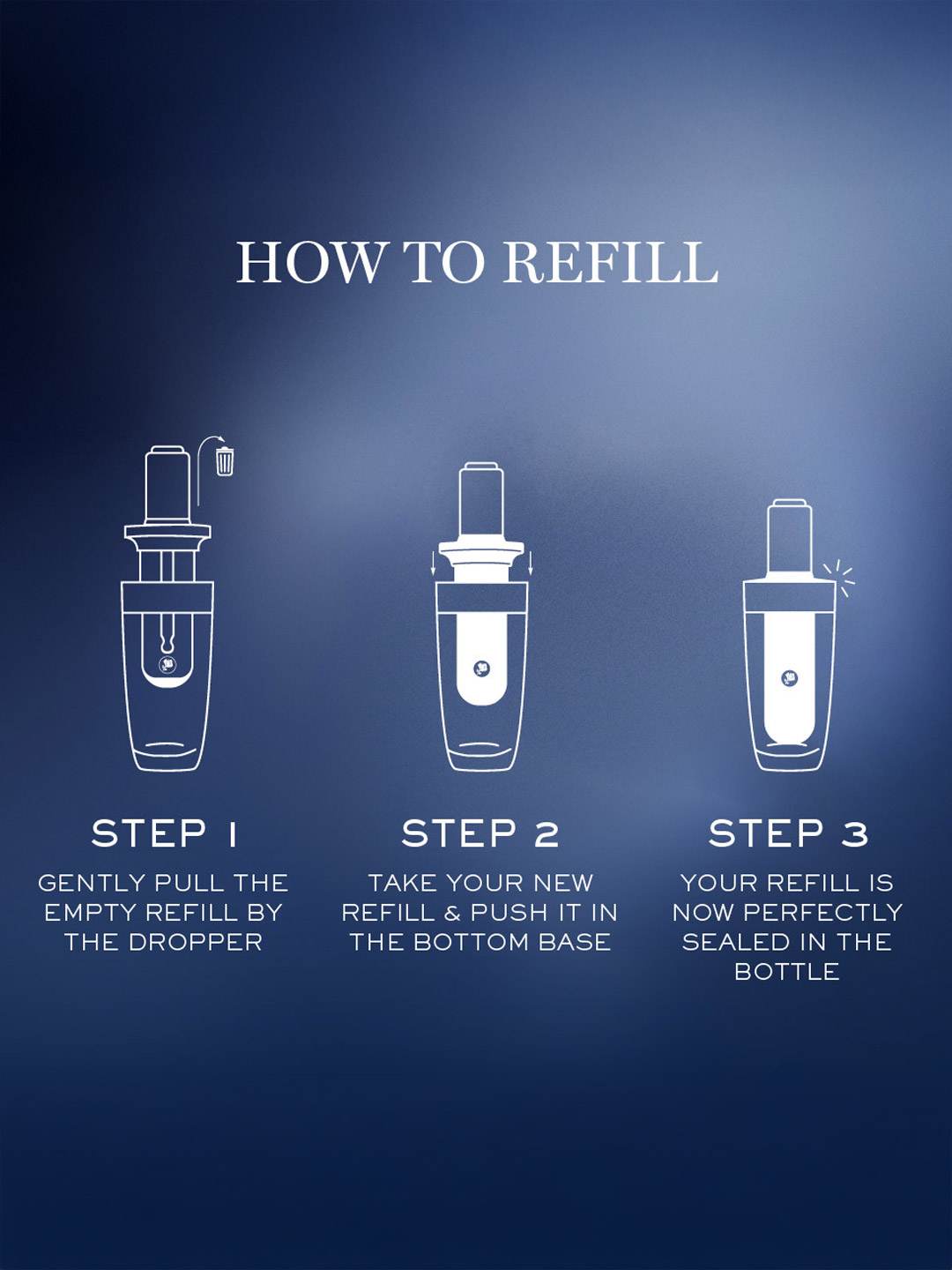 HOW TO REFILL

STEP 1

GENTLY PULL THE EMPTY REFILL BY THE DROPPER

STEP 2

TAKE YOUR NEW REFILL & PUSH IT IN THE BOTTOM BASE

STEP 3

YOUR REFILL IS NOW PERFECTLY SEALED IN THE BOTTLE