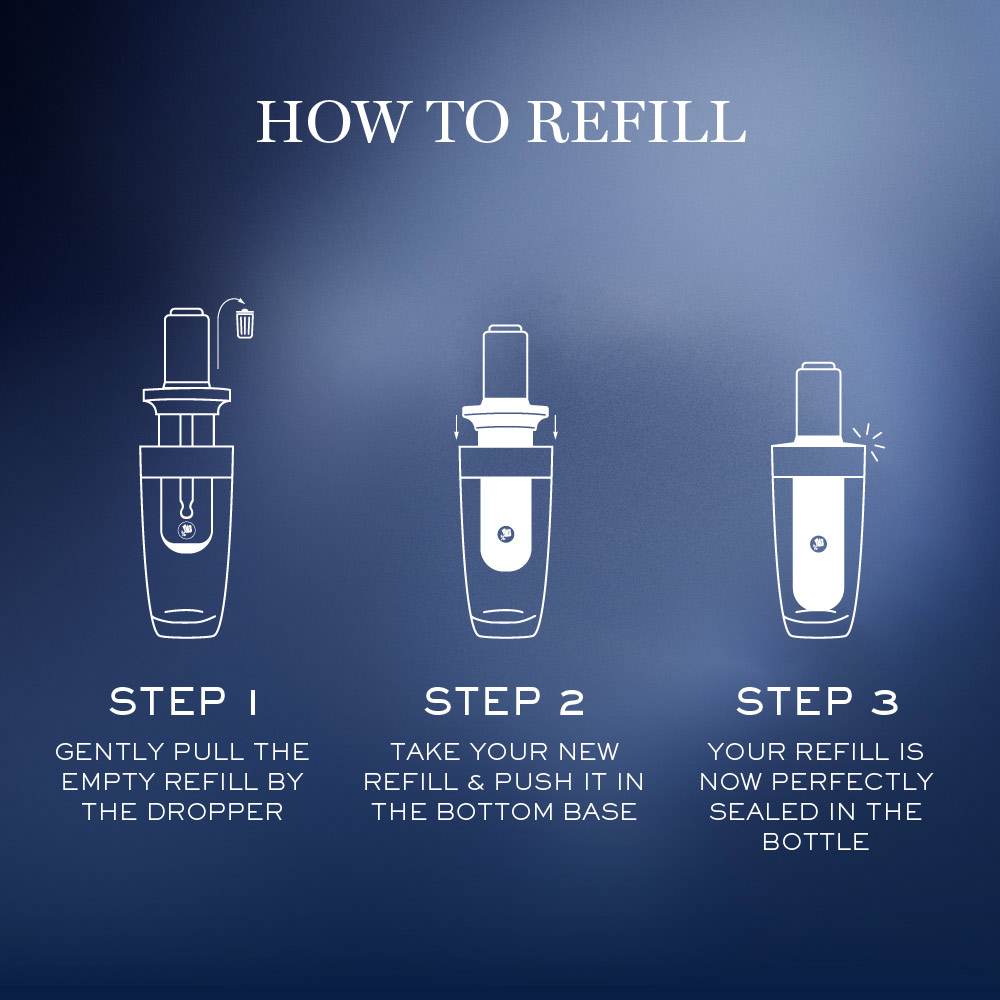 HOW TO REFILL

STEP 1
GENTLY PULL THE EMPTY REFILL BY THE DROPPER

STEP 2
TAKE YOUR NEW REFILL & PUSH IT IN THE BOTTOM BASE

STEP 3
YOUR REFILL IS NOW PERFECTLY SEALED IN THE BOTTLE