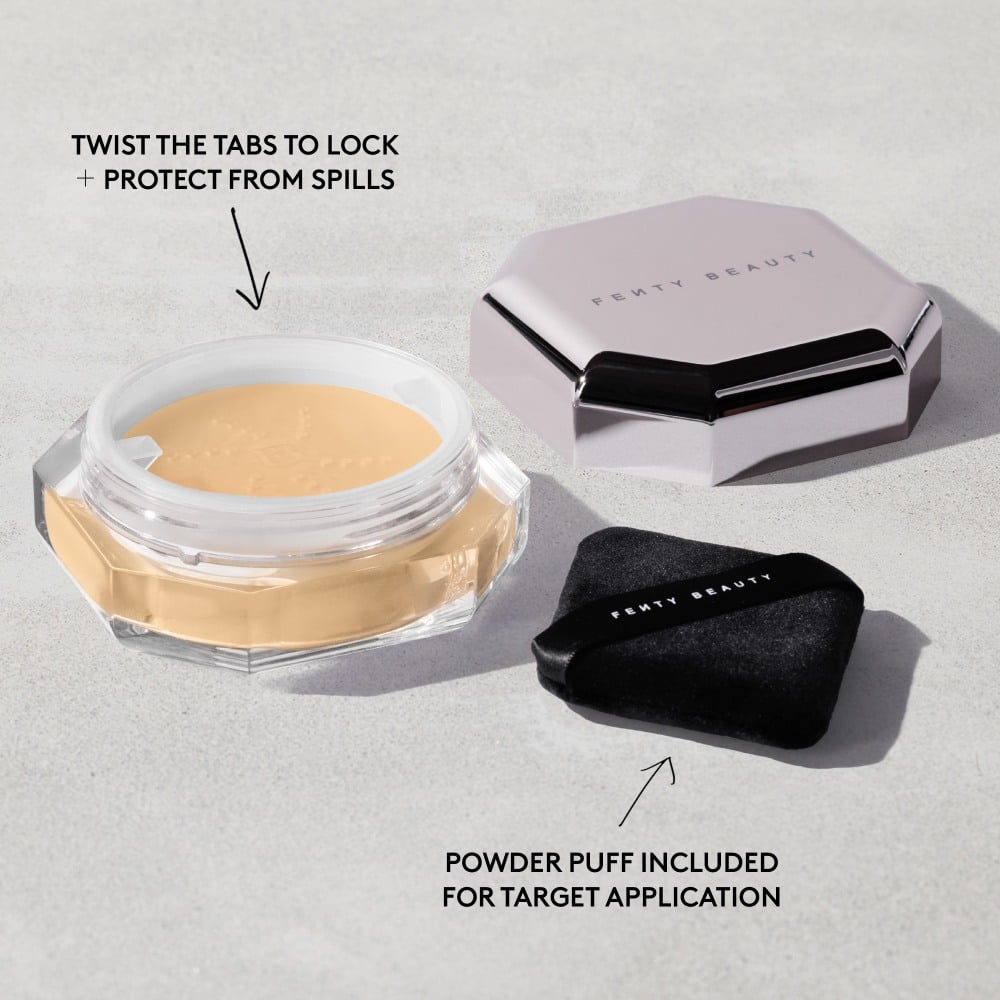 TWIST THE TABS TO LOCK + PROTECT FROM SPILLS

FENTY BEAUTY

FENTY BEAUTY

POWDER PUFF INCLUDED FOR TARGET APPLICATION