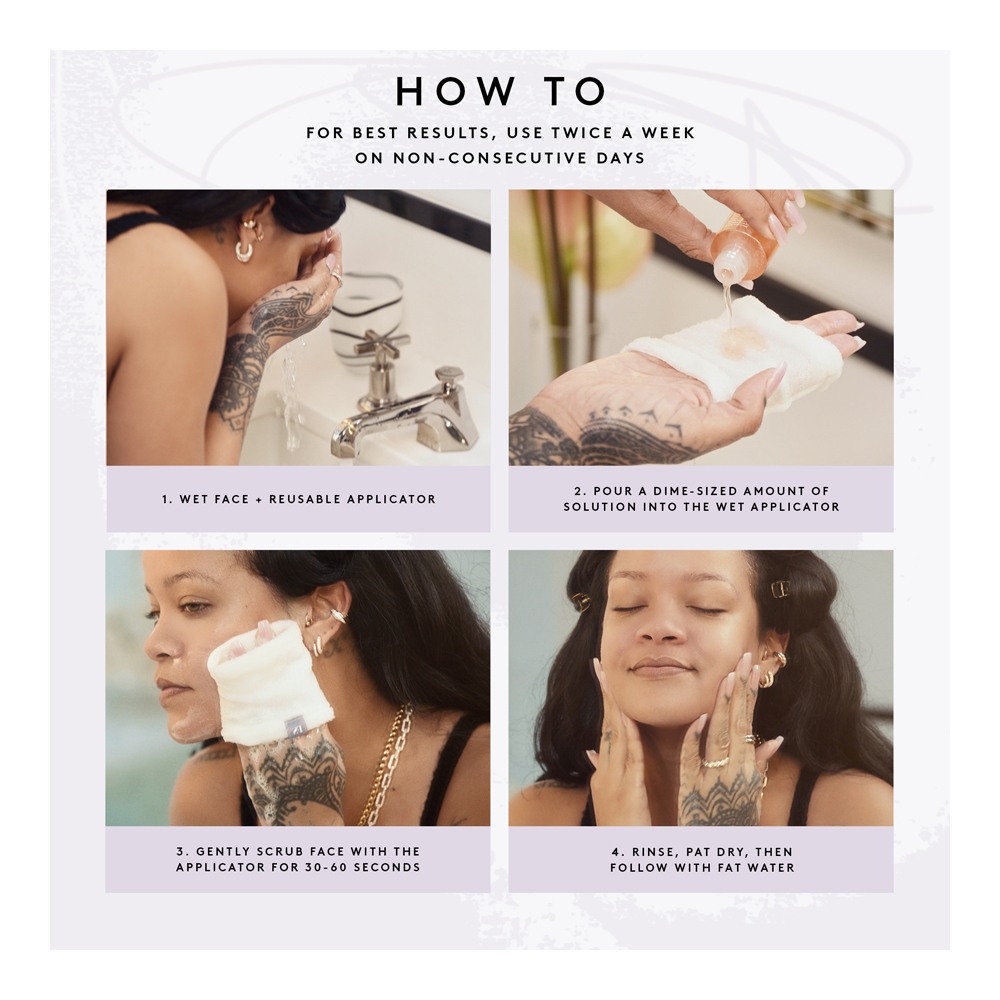 HOW TO

FOR BEST RESULTS, USE TWICE A WEEK ON NON-CONSECUTIVE DAYS

1. WET FACE + REUSABLE APPLICATOR

2. POUR A DIME-SIZED AMOUNT OF SOLUTION INTO THE WET APPLICATOR

3. GENTLY SCRUB FACE WITH THE APPLICATOR FOR 30-60 SECONDS

4. RINSE, PAT DRY, THEN FOLLOW WITH FAT WATER