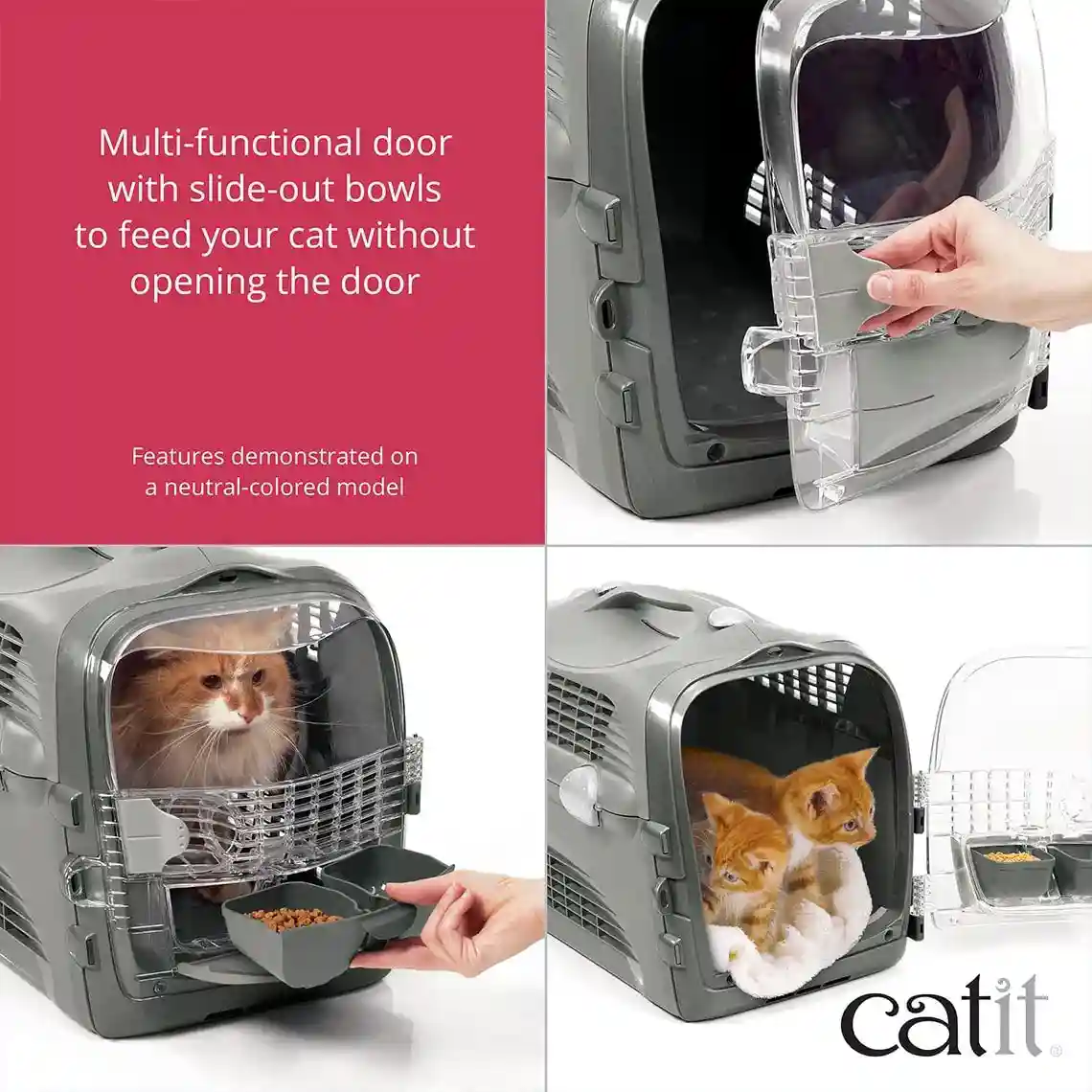 Multi-functional door with slide-out bowls to feed your cat without opening the door

Features demonstrated on a neutral-colored model

catit®