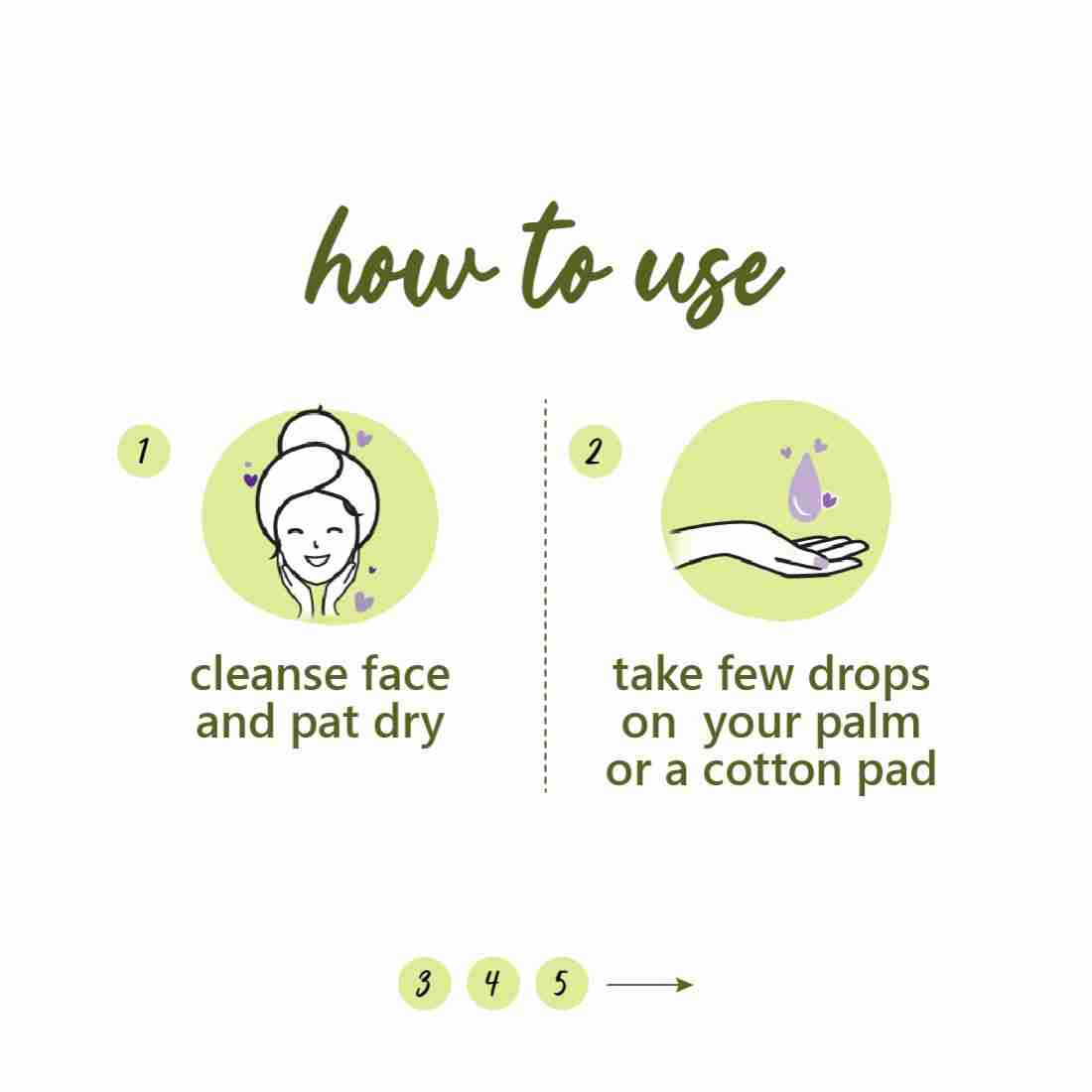 how to use

1

cleanse face and pat dry

2

take few drops on your palm or a cotton pad

3 4 5