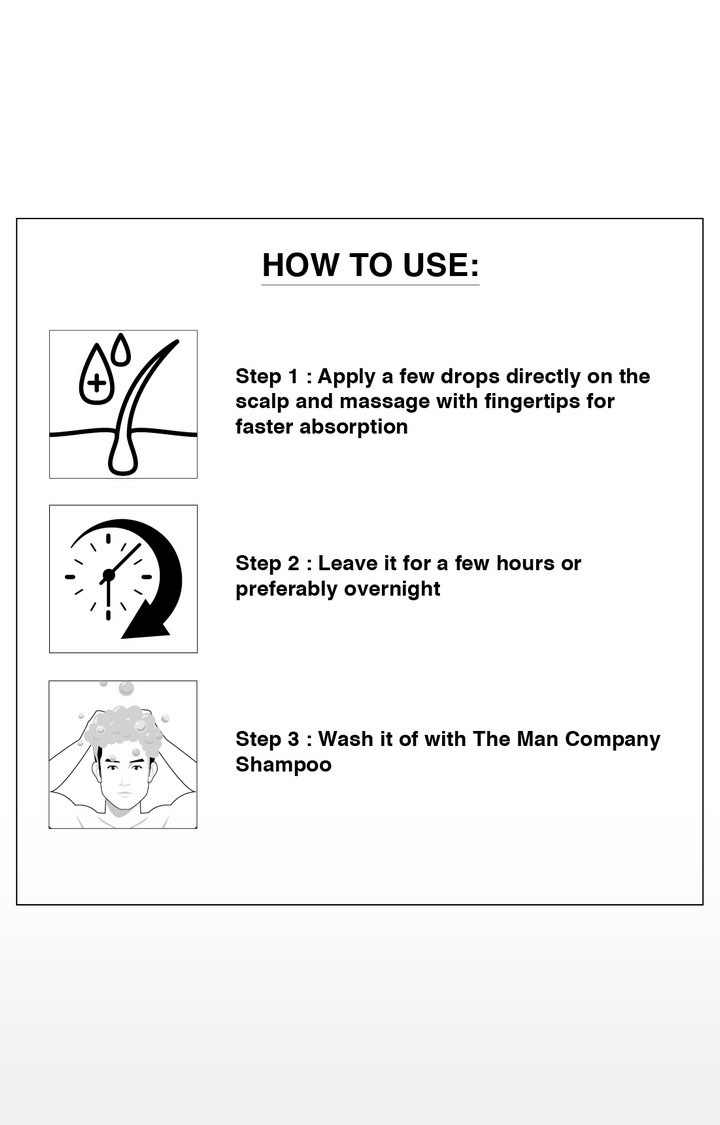 HOW TO USE:

Step 1 : Apply a few drops directly on the scalp and massage with fingertips for faster absorption

Step 2 : Leave it for a few hours or preferably overnight

Step 3 : Wash it of with The Man Company Shampoo