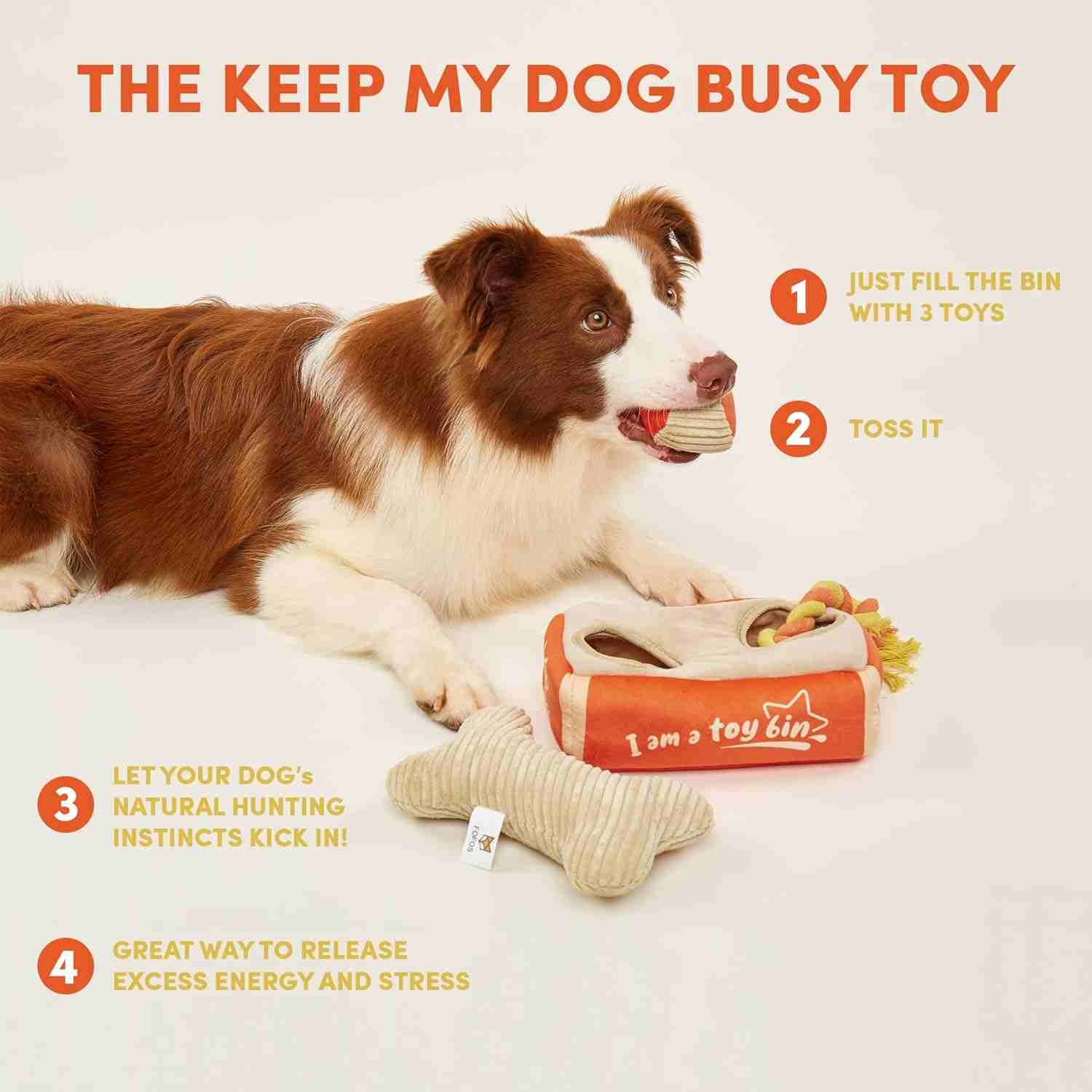 THE KEEP MY DOG BUSY TOY

1 JUST FILL THE BIN WITH 3 TOYS

2 TOSS IT

I am a toy bin

FOFOS

3 LET YOUR DOG's NATURAL HUNTING INSTINCTS KICK IN!

4 GREAT WAY TO RELEASE EXCESS ENERGY AND STRESS