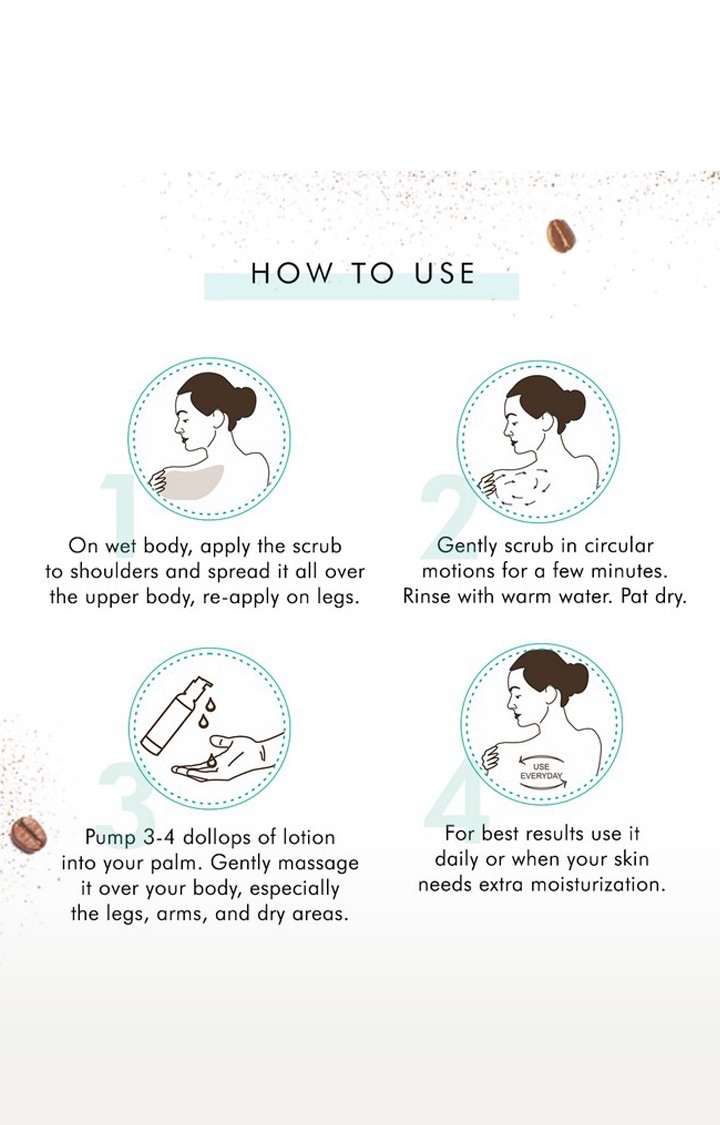 HOW TO USE

1

On wet body, apply the scrub to shoulders and spread it all over the upper body, re-apply on legs.

2

Gently scrub in circular motions for a few minutes. Rinse with warm water. Pat dry.

3

Pump 3-4 dollops of lotion into your palm. Gently massage it over your body, especially the legs, arms, and dry areas.

4

USE EVERYDAY

For best results use it daily or when your skin needs extra moisturization.