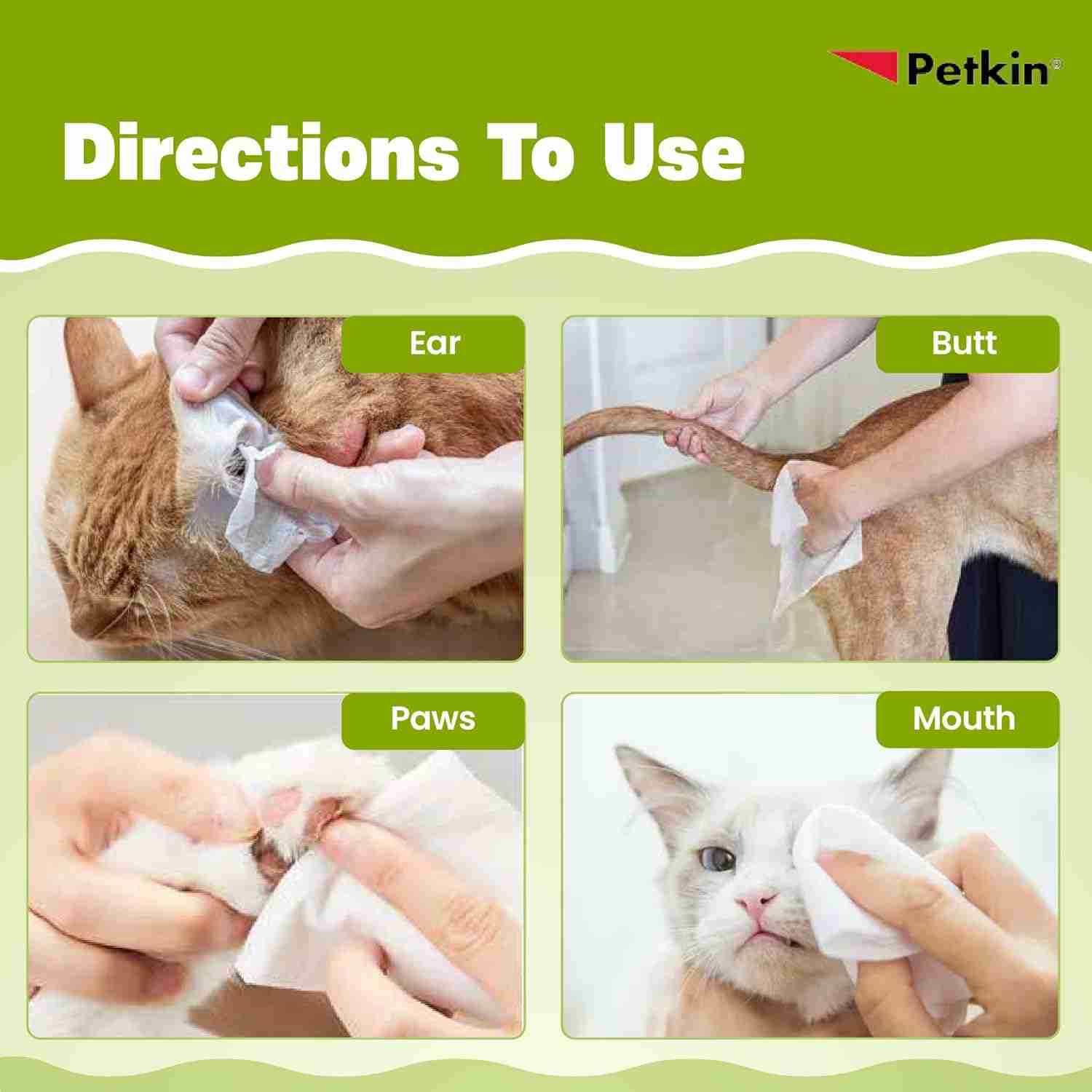 Petkin®

Directions To Use

Ear

Butt

Paws

Mouth