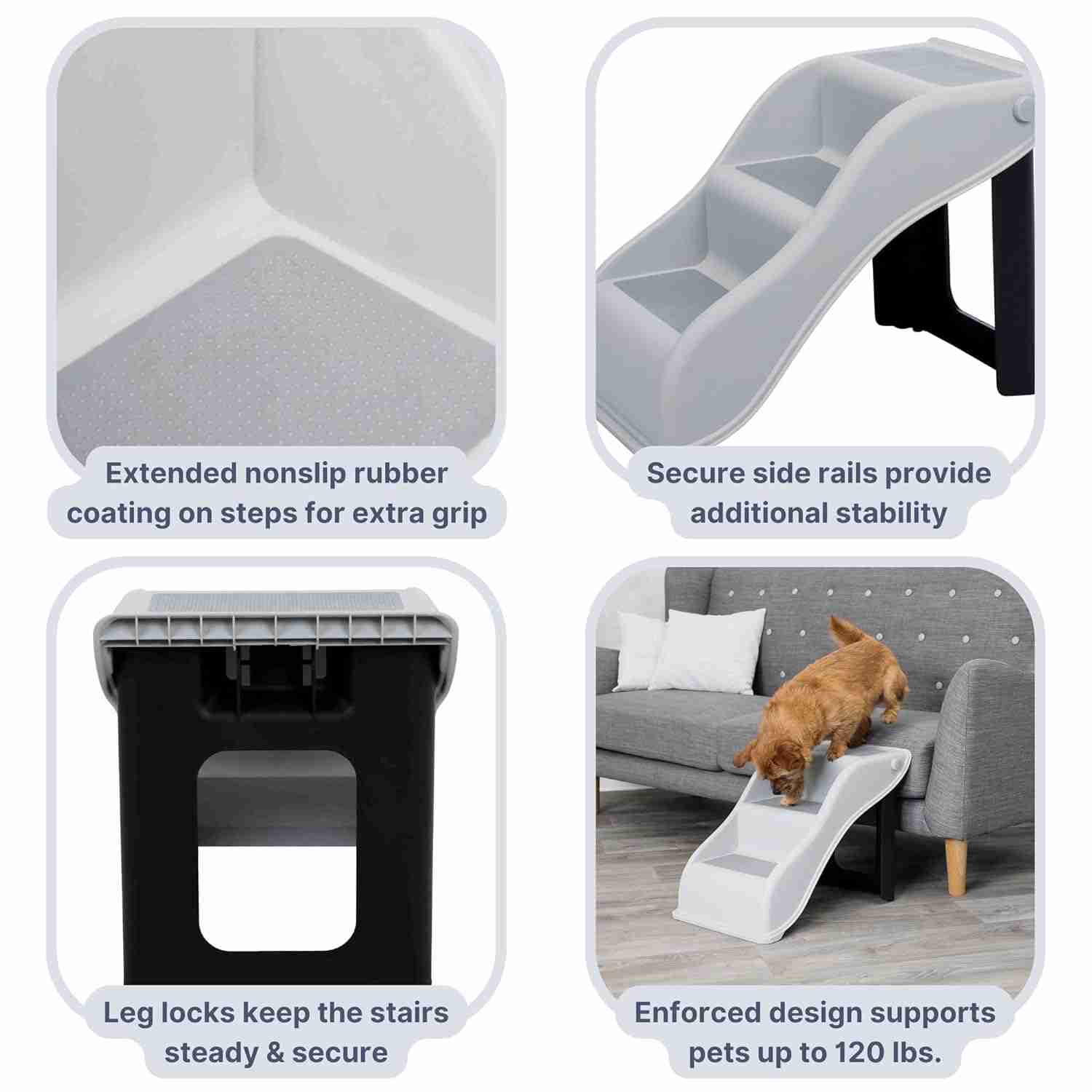 Extended nonslip rubber coating on steps for extra grip

Secure side rails provide additional stability

Leg locks keep the stairs steady & secure

Enforced design supports pets up to 120 lbs.