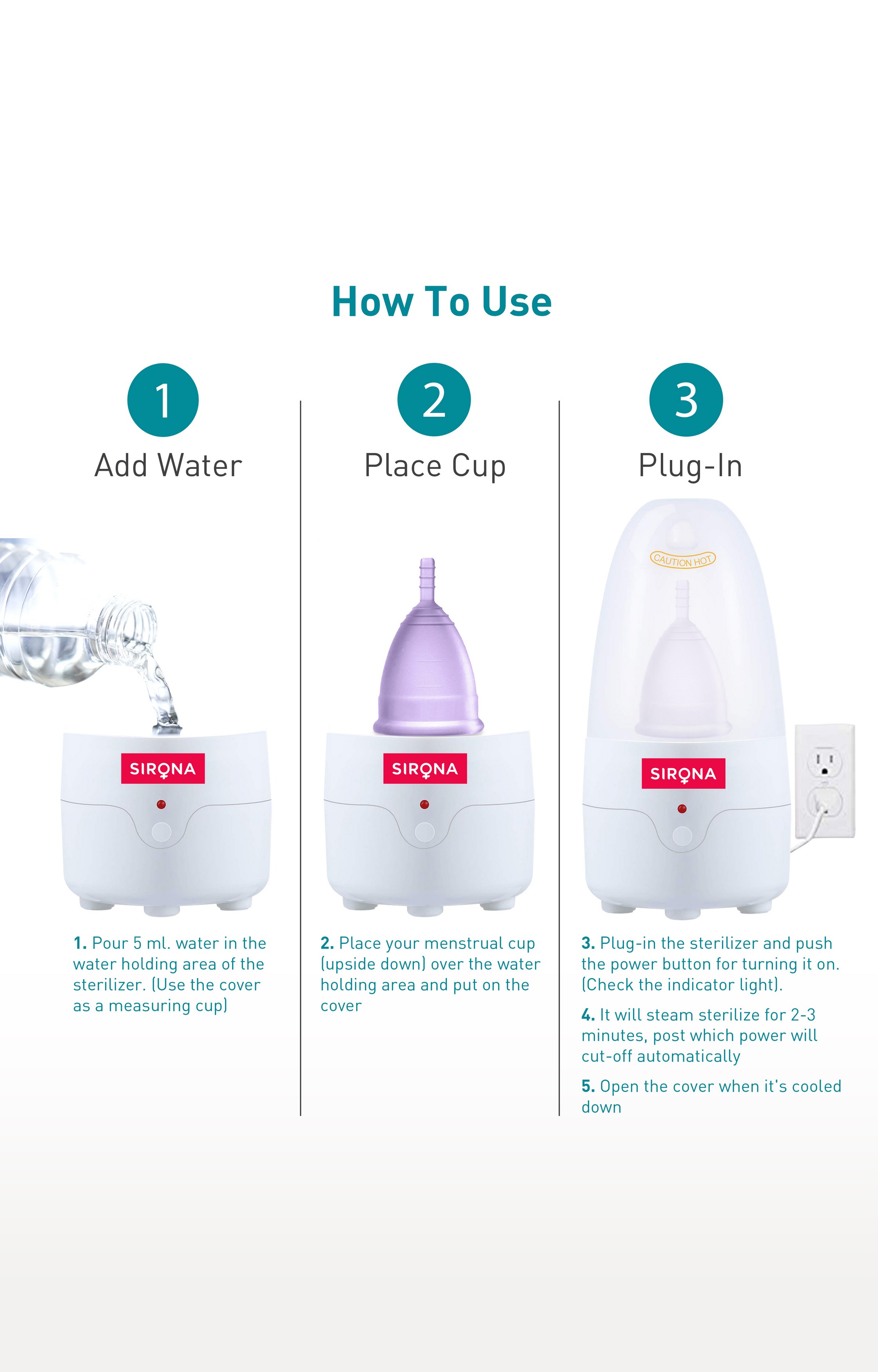 How To Use

1

Add Water

SIRONA

1. Pour 5 ml. water in the water holding area of the sterilizer. (Use the cover as a measuring cup)

2

Place Cup

SIRONA

2. Place your menstrual cup (upside down) over the water holding area and put on the cover

3

Plug-In

CAUTION HOT

SIRONA

3. Plug-in the sterilizer and push the power button for turning it on. (Check the indicator light).

4. It will steam sterilize for 2-3 minutes, post which power will cut-off automatically

5. Open the cover when it's cooled down