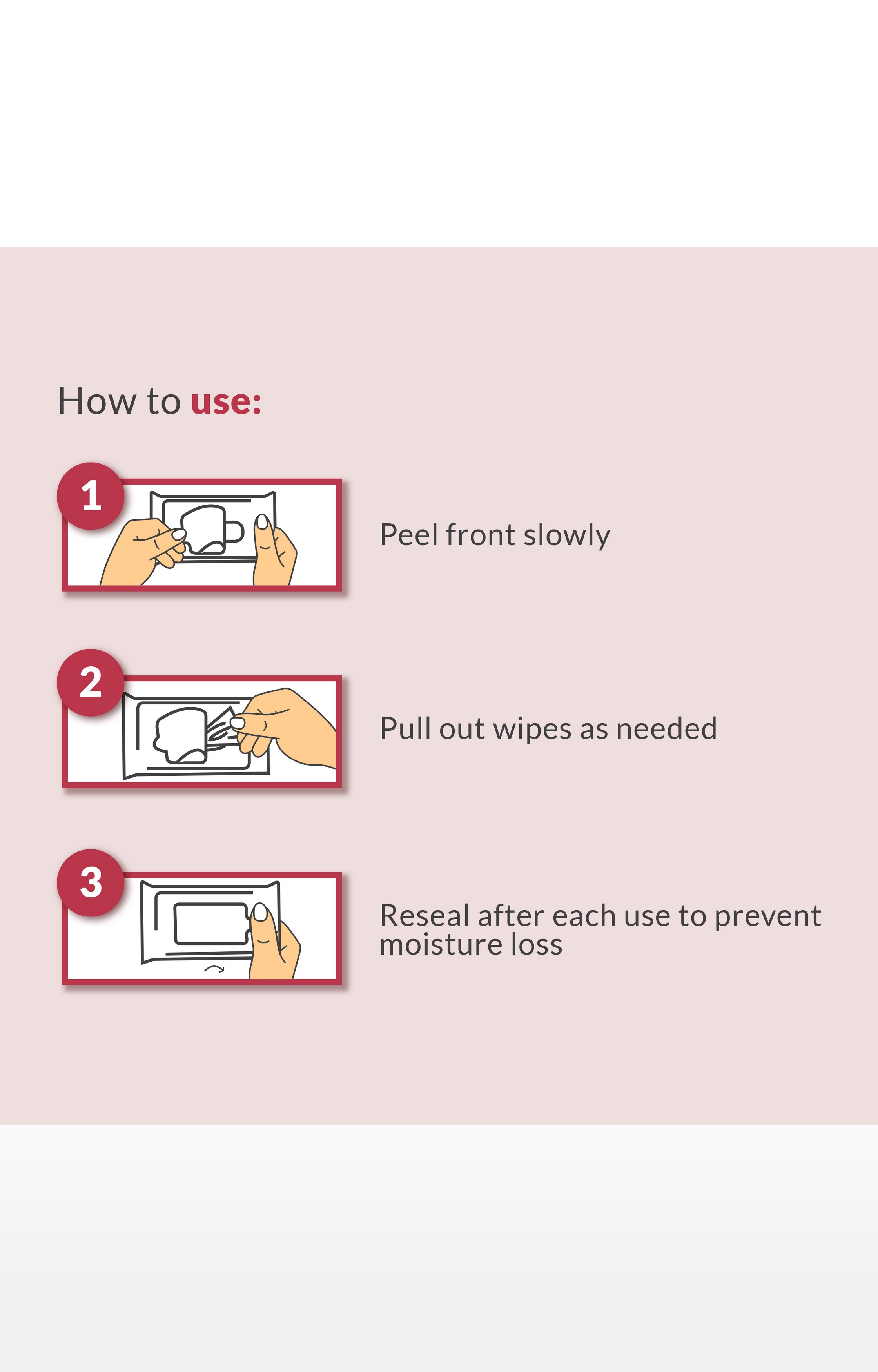 How to use:

1

Peel front slowly

2

Pull out wipes as needed

3

Reseal after each use to prevent moisture loss