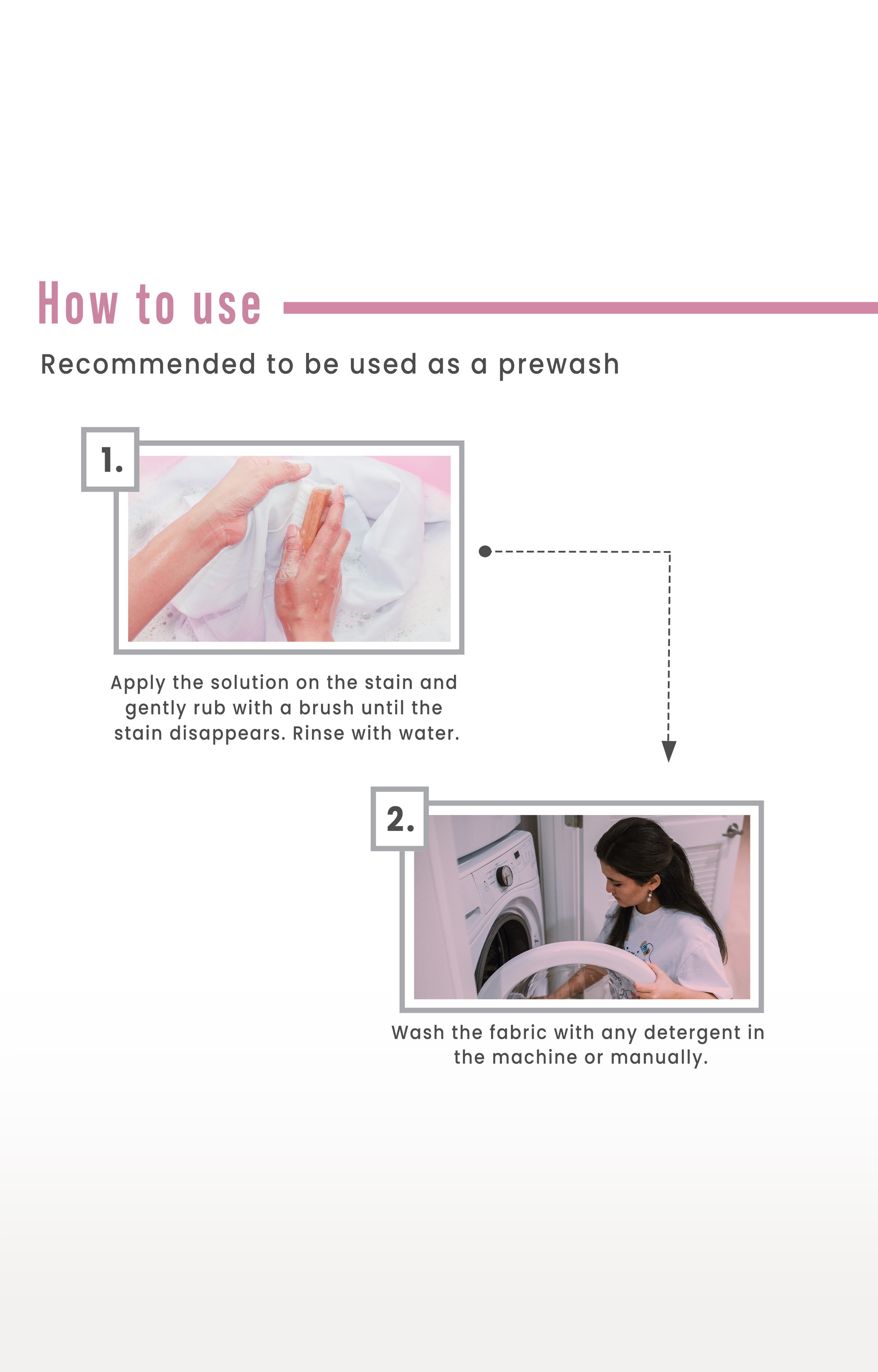 How to use

Recommended to be used as a prewash

1.

Apply the solution on the stain and gently rub with a brush until the stain disappears. Rinse with water.

2.

Wash the fabric with any detergent in the machine or manually.