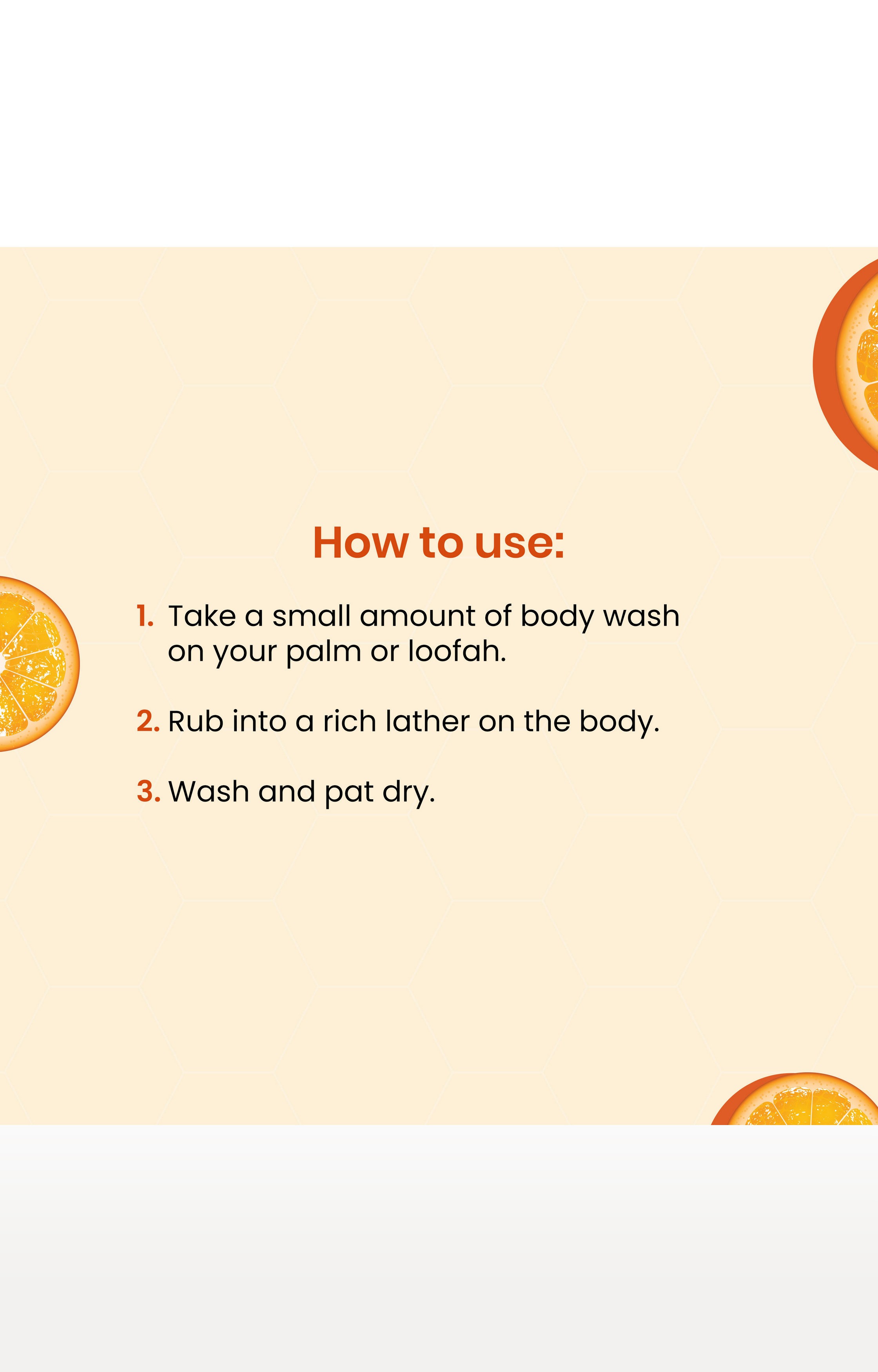 How to use:

1. Take a small amount of body wash on your palm or loofah.

2. Rub into a rich lather on the body.

3. Wash and pat dry.