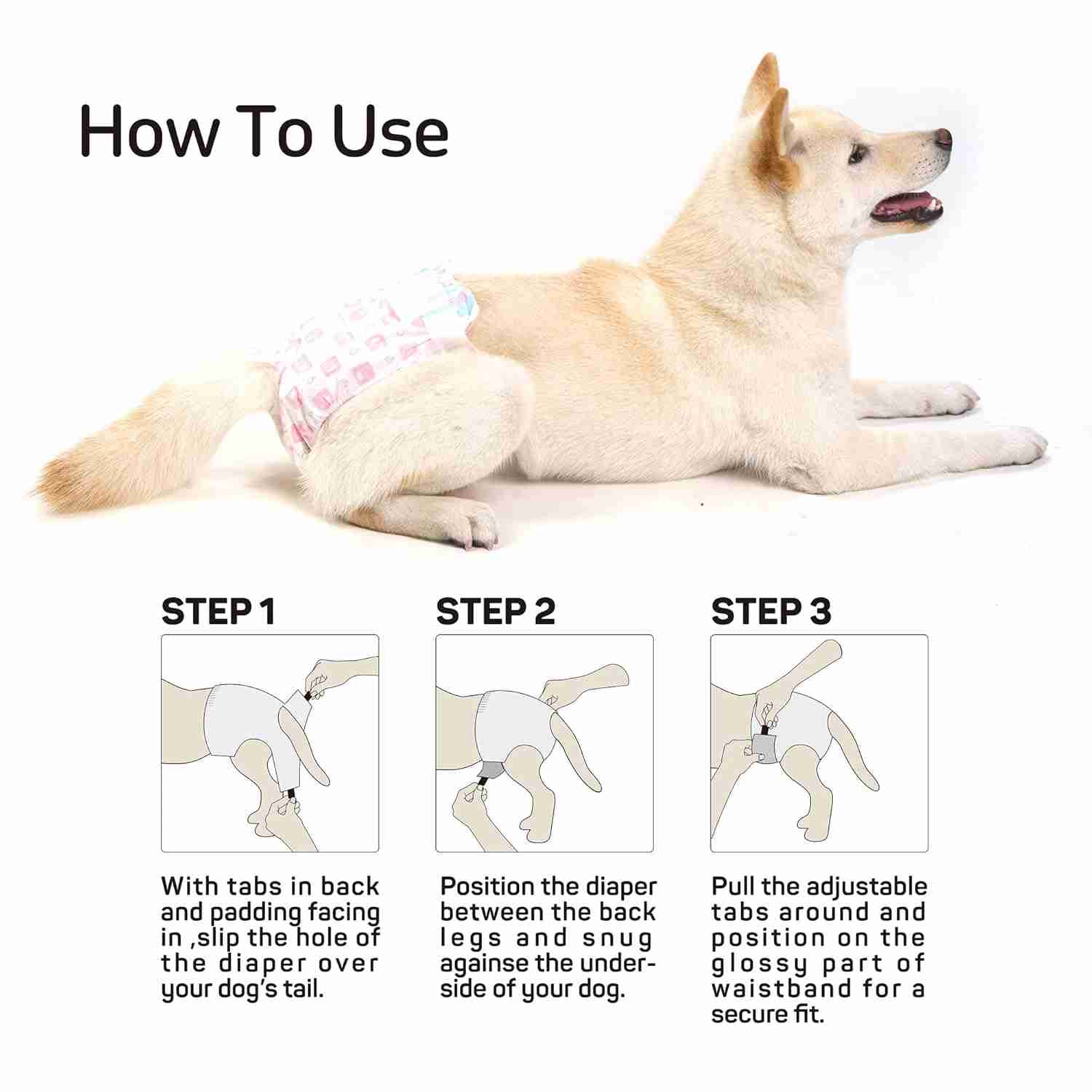 How To Use

STEP 1

With tabs in back and padding facing in ,slip the hole of the diaper over your dog's tail.

STEP 2

Position the diaper between the back legs and snug againse the underside of your dog.

STEP 3

Pull the adjustable tabs around and position on the glossy part of waistband for a secure fit.