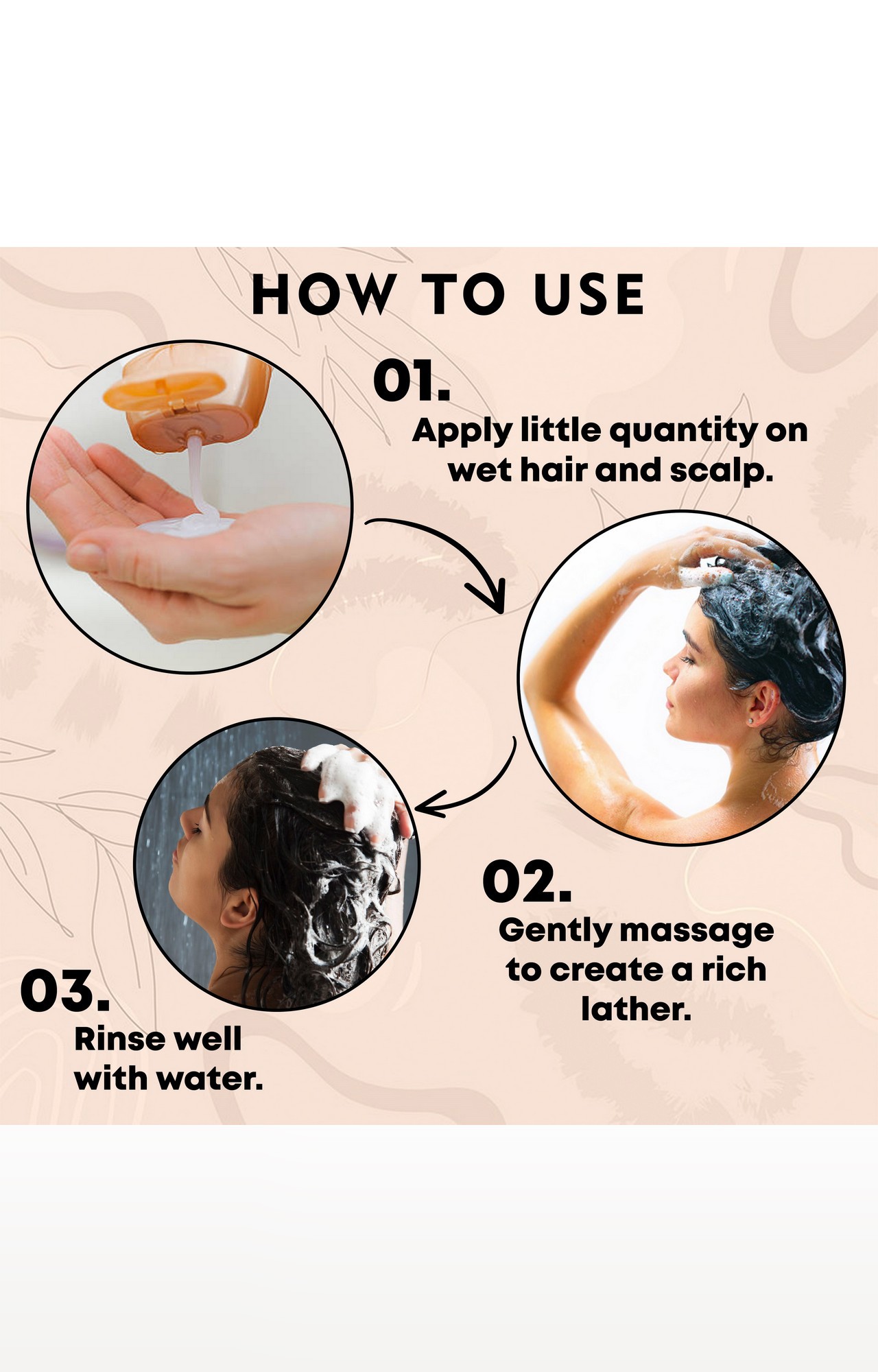 HOW TO USE

01.
Apply little quantity on wet hair and scalp.

02.
Gently massage to create a rich lather.

03.
Rinse well with water.