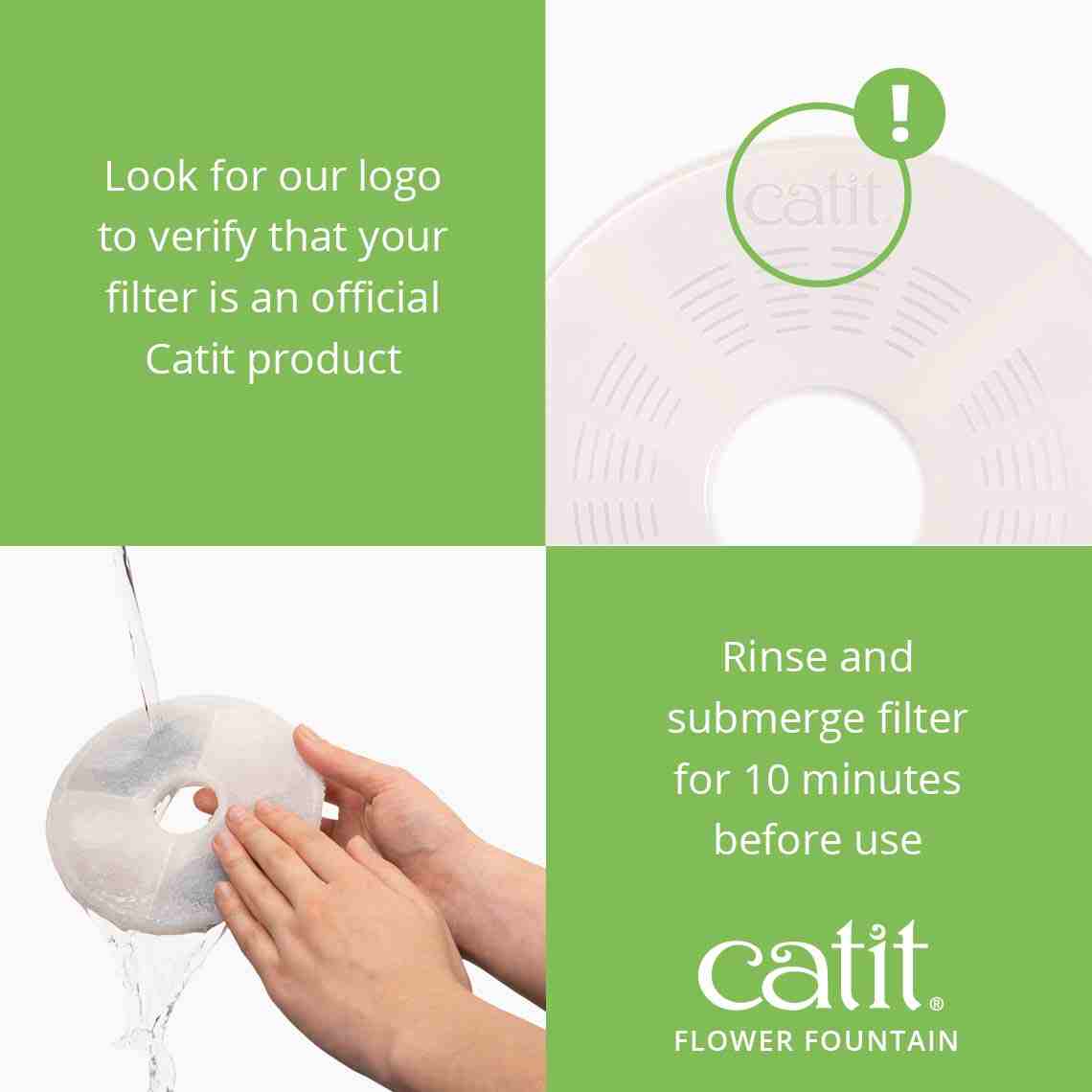 Look for our logo to verify that your filter is an official Catit product

!

catit

Rinse and submerge filter for 10 minutes before use

catit®
FLOWER FOUNTAIN