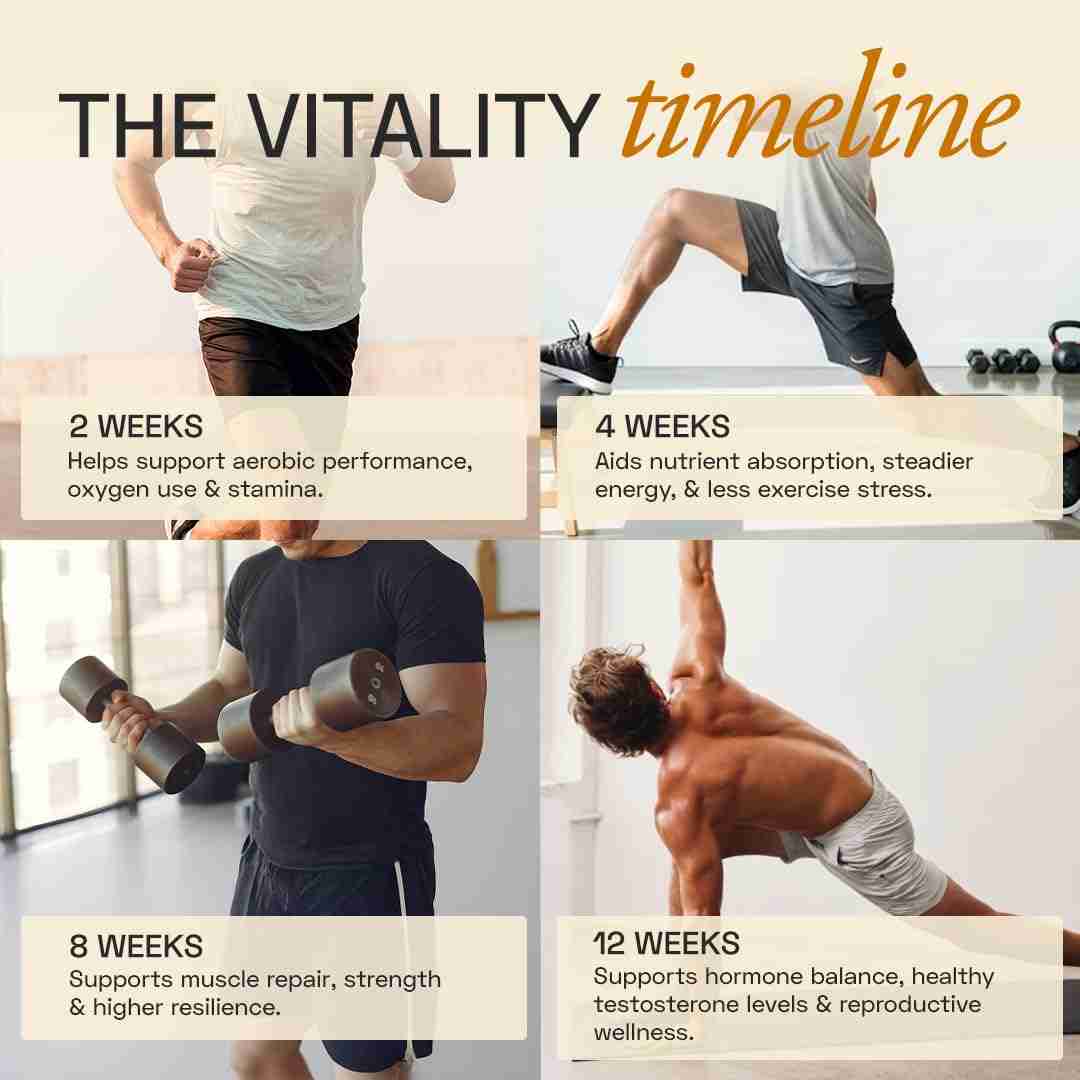 THE VITALITY timeline

2 WEEKS
Helps support aerobic performance, oxygen use & stamina.

4 WEEKS
Aids nutrient absorption, steadier energy, & less exercise stress.

8 WEEKS
Supports muscle repair, strength & higher resilience.

12 WEEKS
Supports hormone balance, healthy testosterone levels & reproductive wellness.