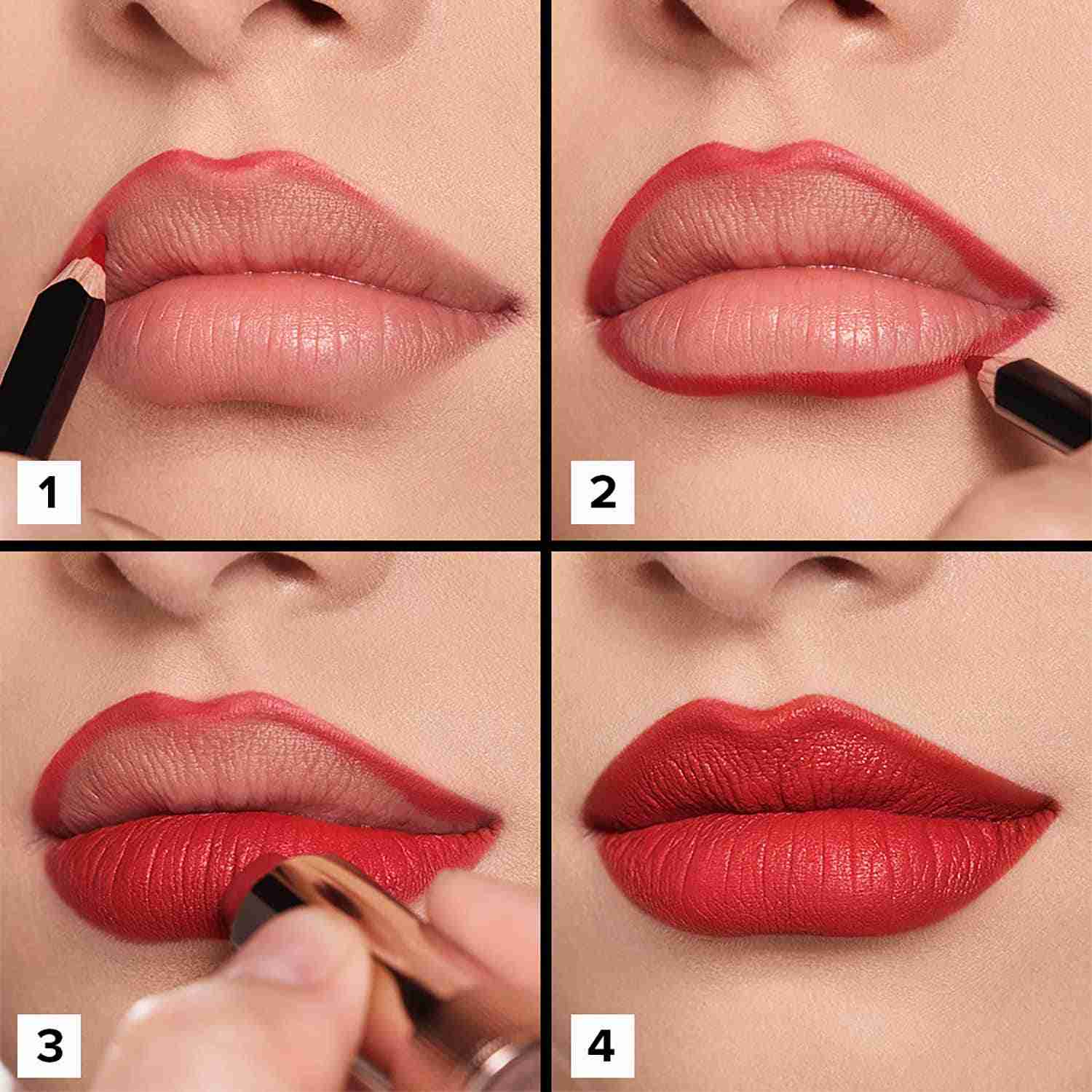 1

2

3

4