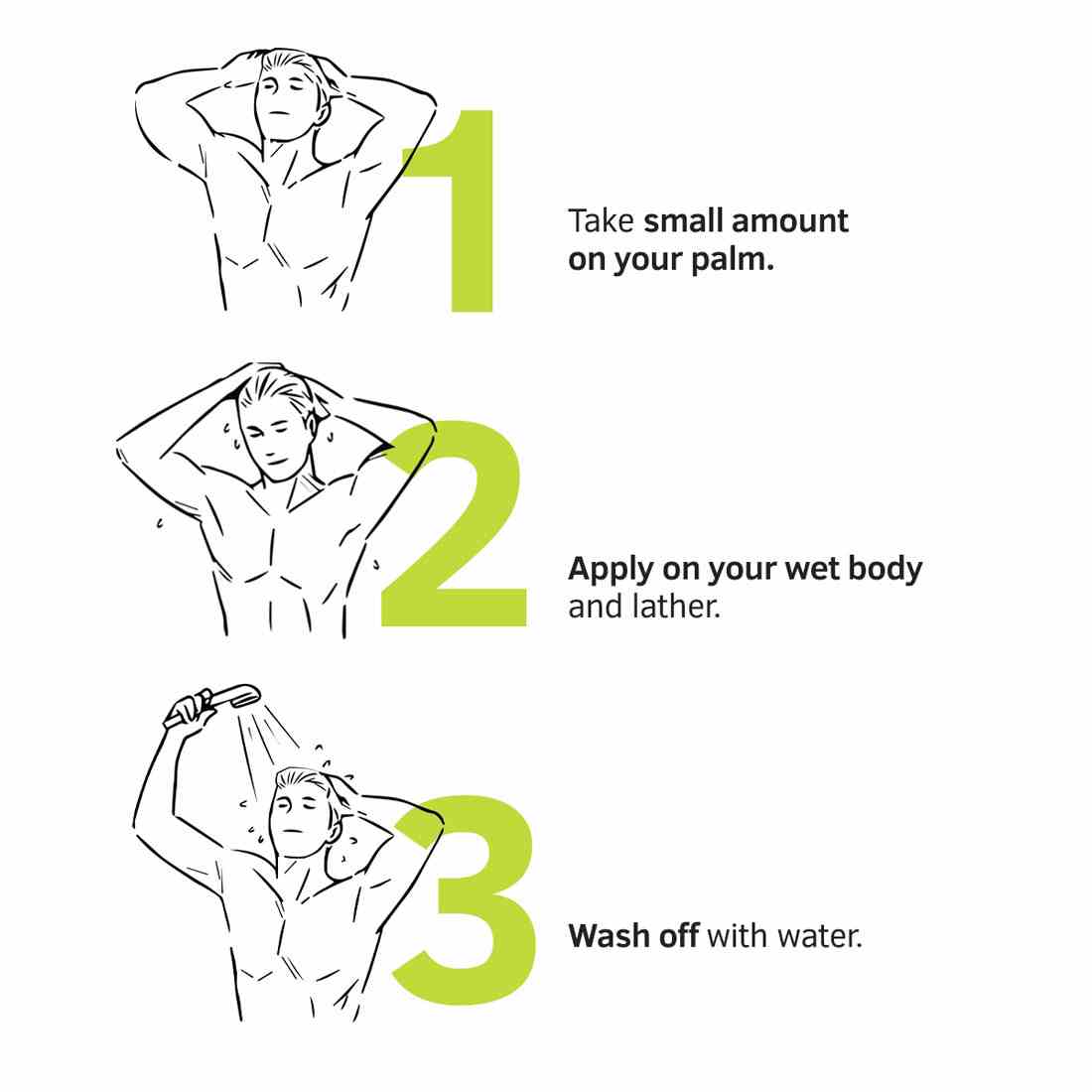 1

Take small amount on your palm.

2

Apply on your wet body and lather.

3

Wash off with water.