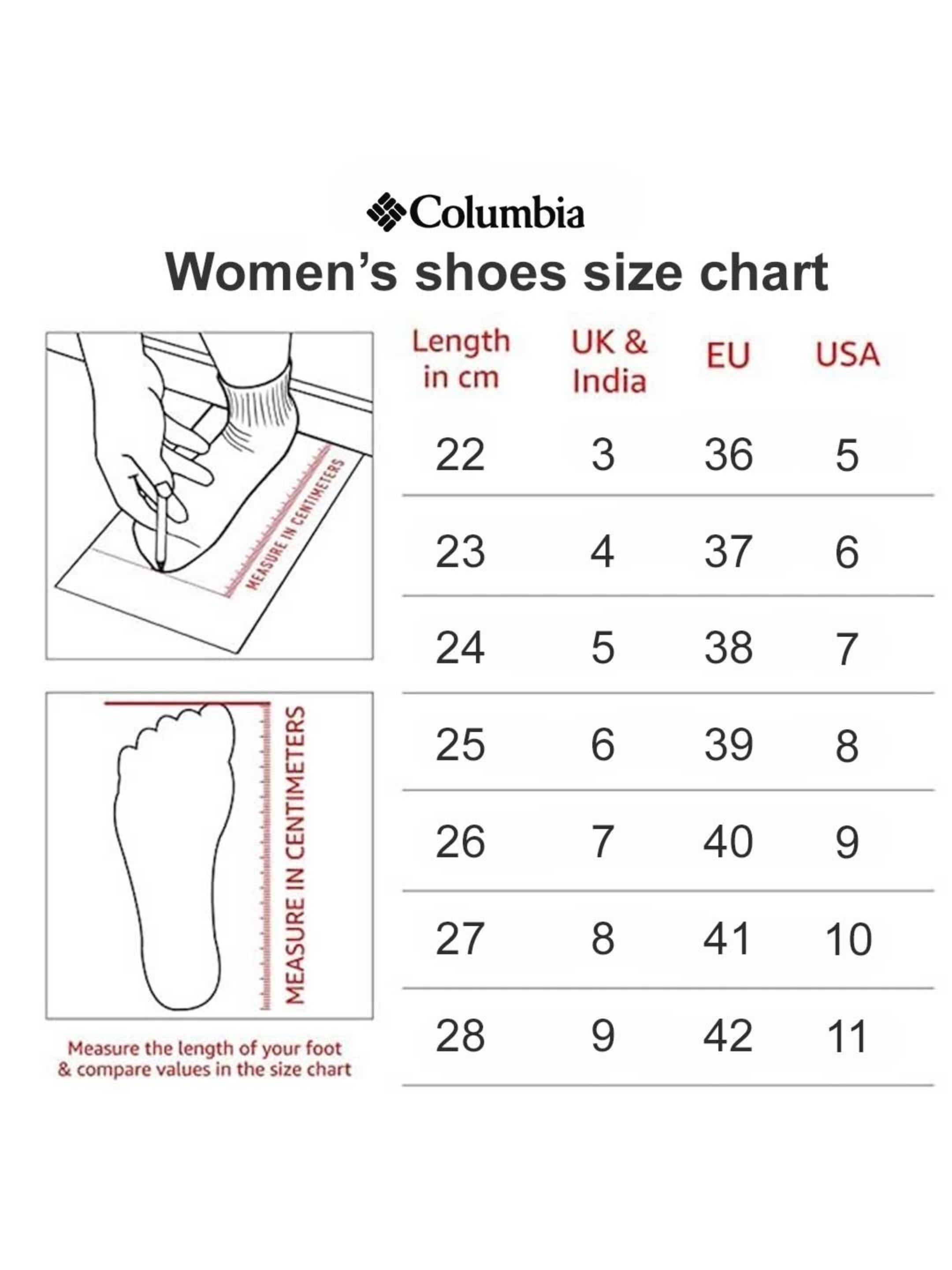 Columbia
Women's shoes size chart

MEASURE IN CENTIMETERS

MEASURE IN CENTIMETERS

Measure the length of your foot & compare values in the size chart

| Length in cm | UK & India | EU | USA |
|---|---|---|---|
| 22 | 3 | 36 | 5 |
| 23 | 4 | 37 | 6 |
| 24 | 5 | 38 | 7 |
| 25 | 6 | 39 | 8 |
| 26 | 7 | 40 | 9 |
| 27 | 8 | 41 | 10 |
| 28 | 9 | 42 | 11 |