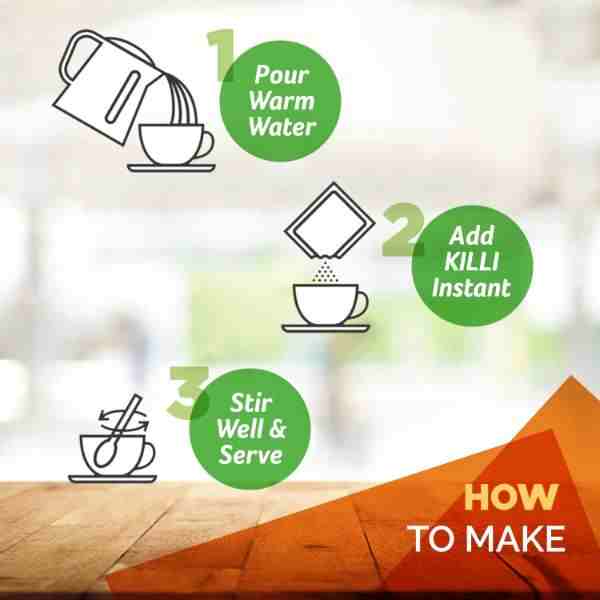 1 Pour Warm Water

2 Add KILLI Instant

3 Stir Well & Serve

HOW TO MAKE