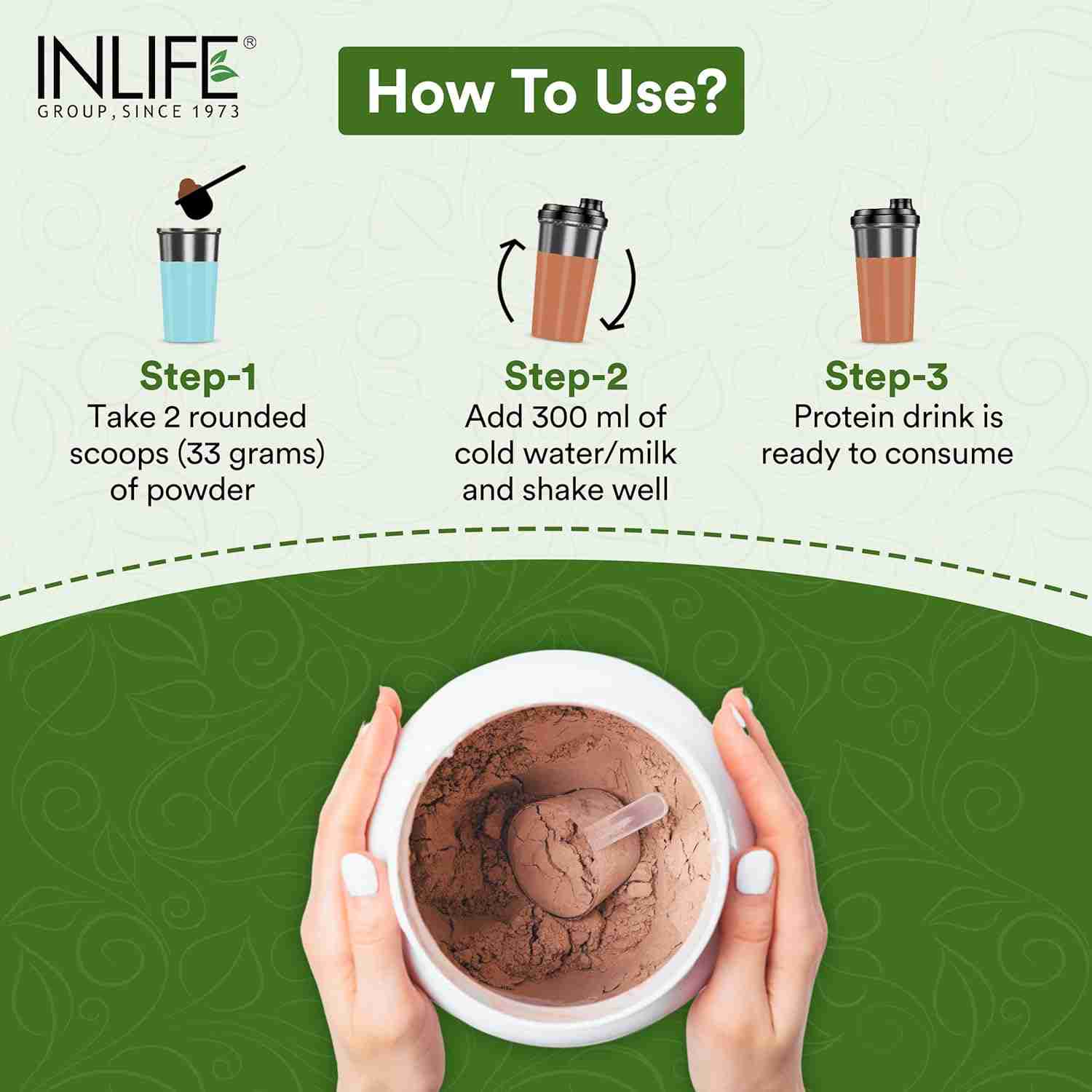 INLIFE®
GROUP, SINCE 1973

How To Use?

Step-1
Take 2 rounded scoops (33 grams) of powder

Step-2
Add 300 ml of cold water/milk and shake well

Step-3
Protein drink is ready to consume