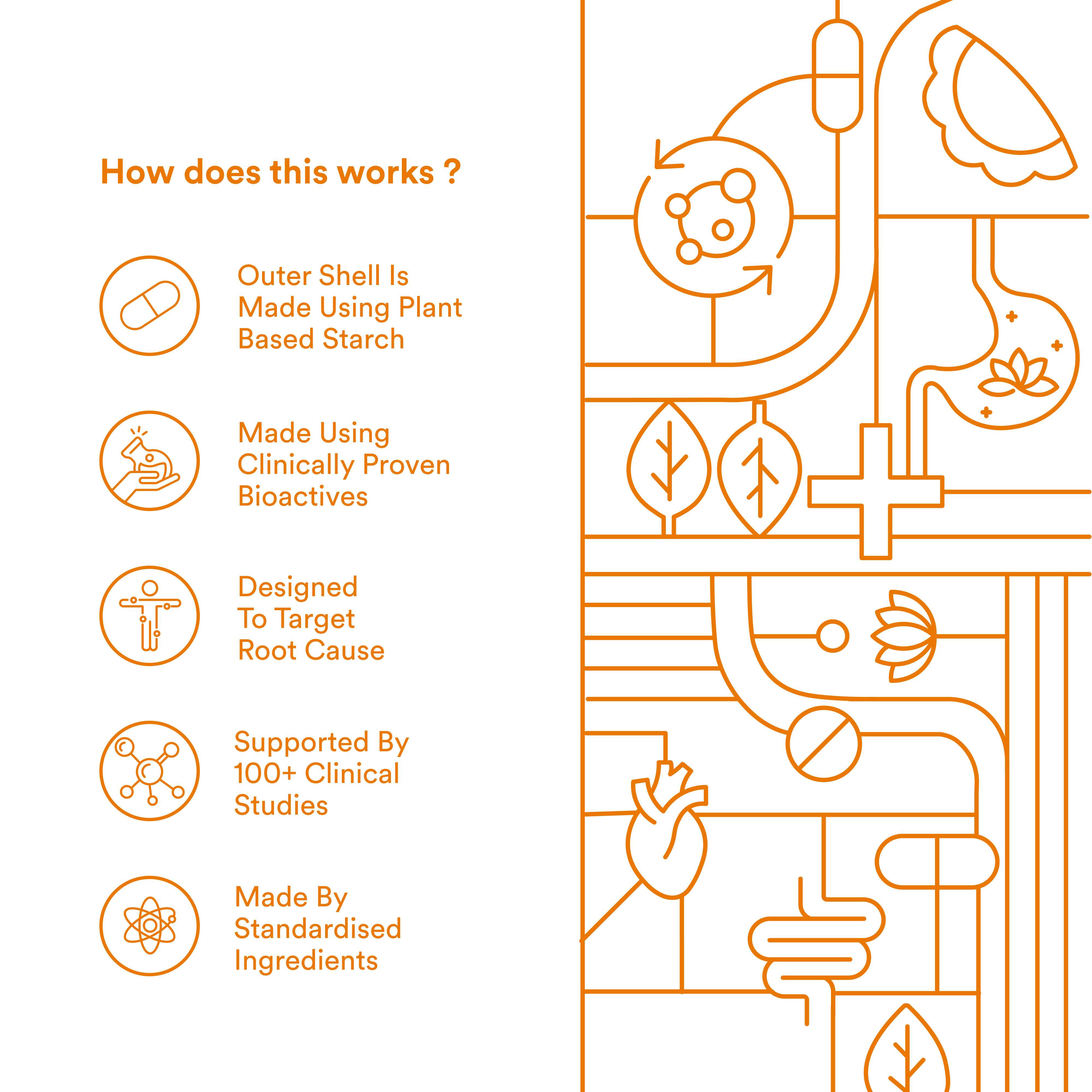 How does this works ?

Outer Shell Is Made Using Plant Based Starch

Made Using Clinically Proven Bioactives

Designed To Target Root Cause

Supported By 100+ Clinical Studies

Made By Standardised Ingredients