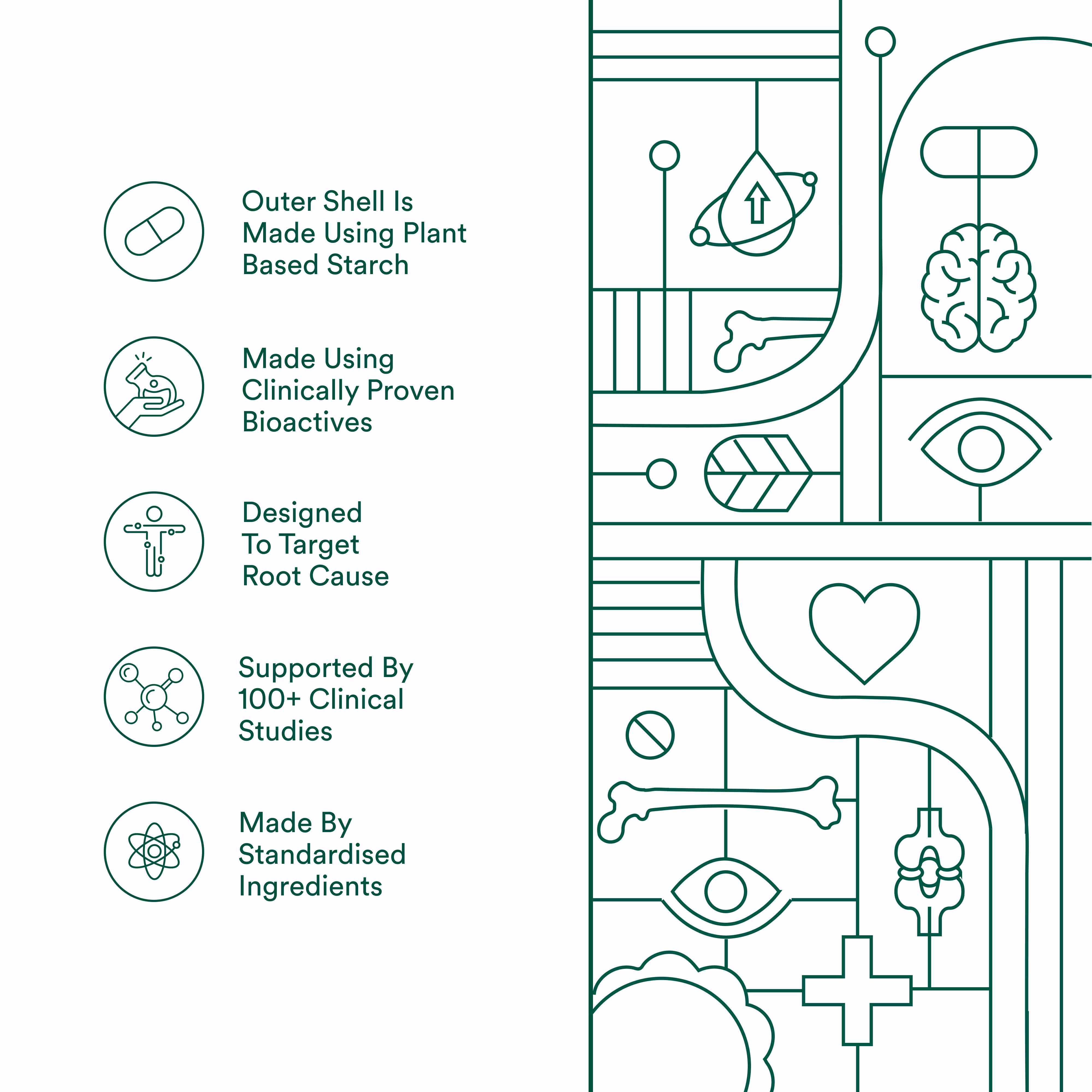 Outer Shell Is Made Using Plant Based Starch

Made Using Clinically Proven Bioactives

Designed To Target Root Cause

Supported By 100+ Clinical Studies

Made By Standardised Ingredients