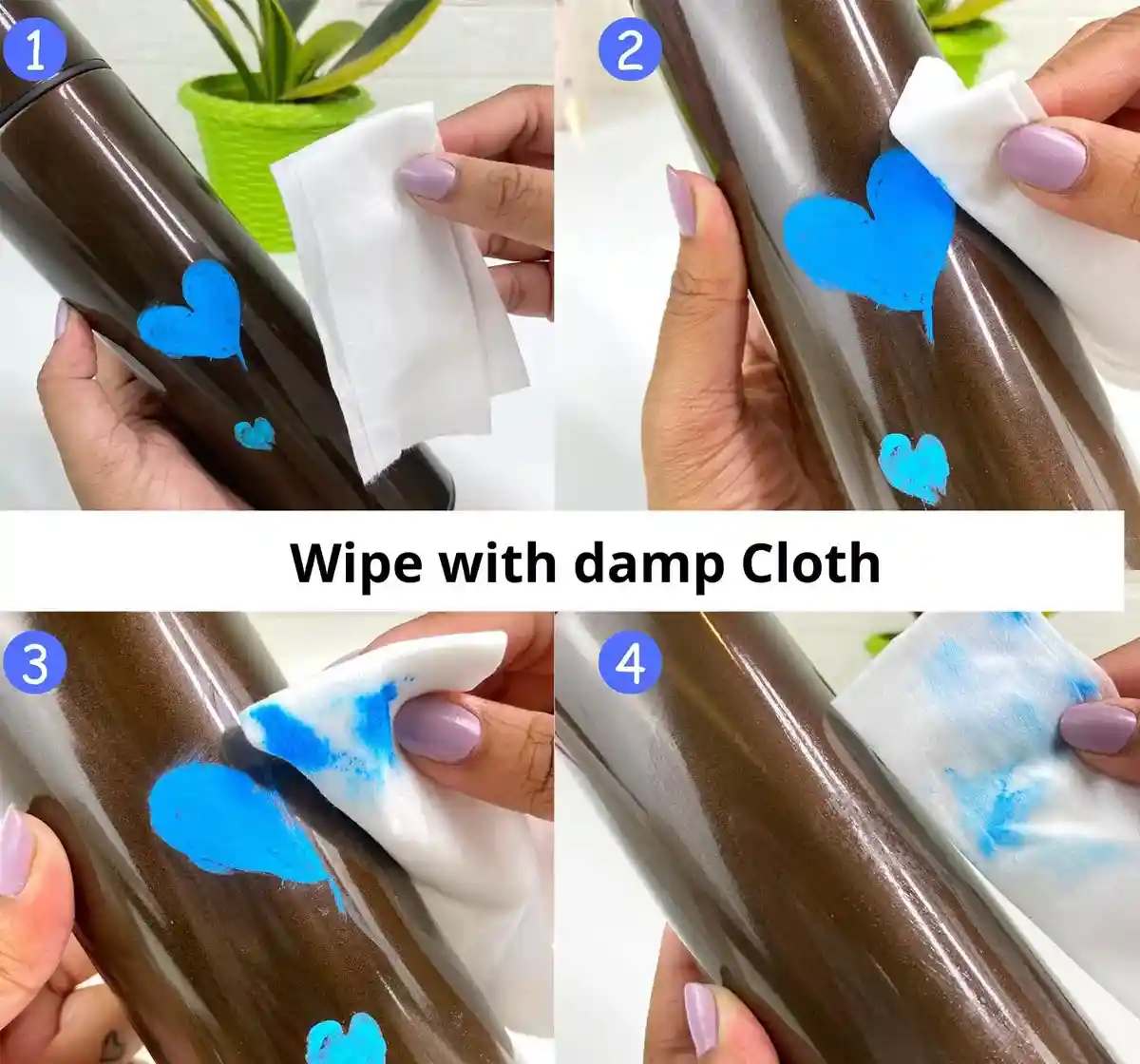 1

2

Wipe with damp Cloth

3

4