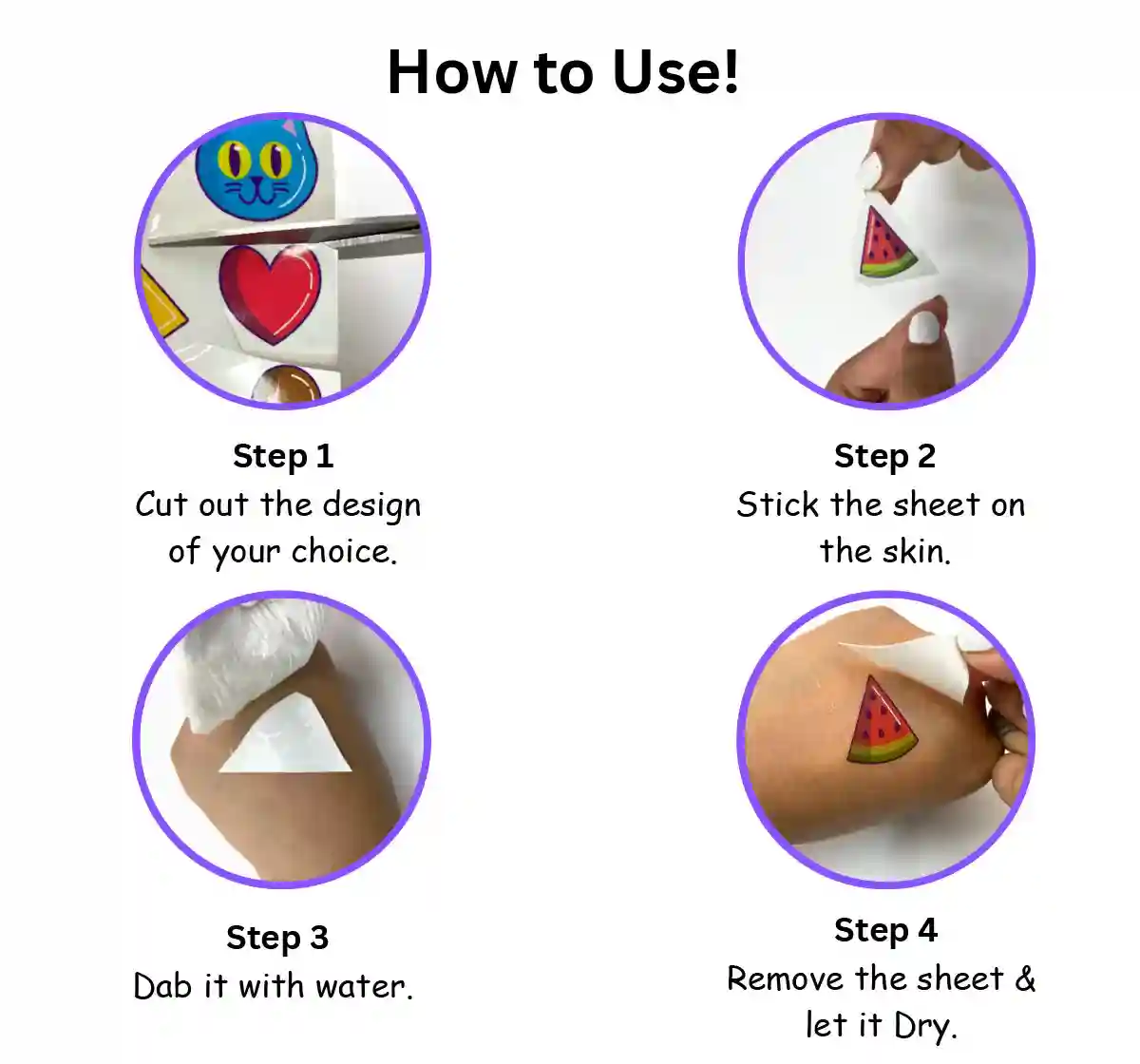 How to Use!

Step 1
Cut out the design of your choice.

Step 2
Stick the sheet on the skin.

Step 3
Dab it with water.

Step 4
Remove the sheet & let it Dry.