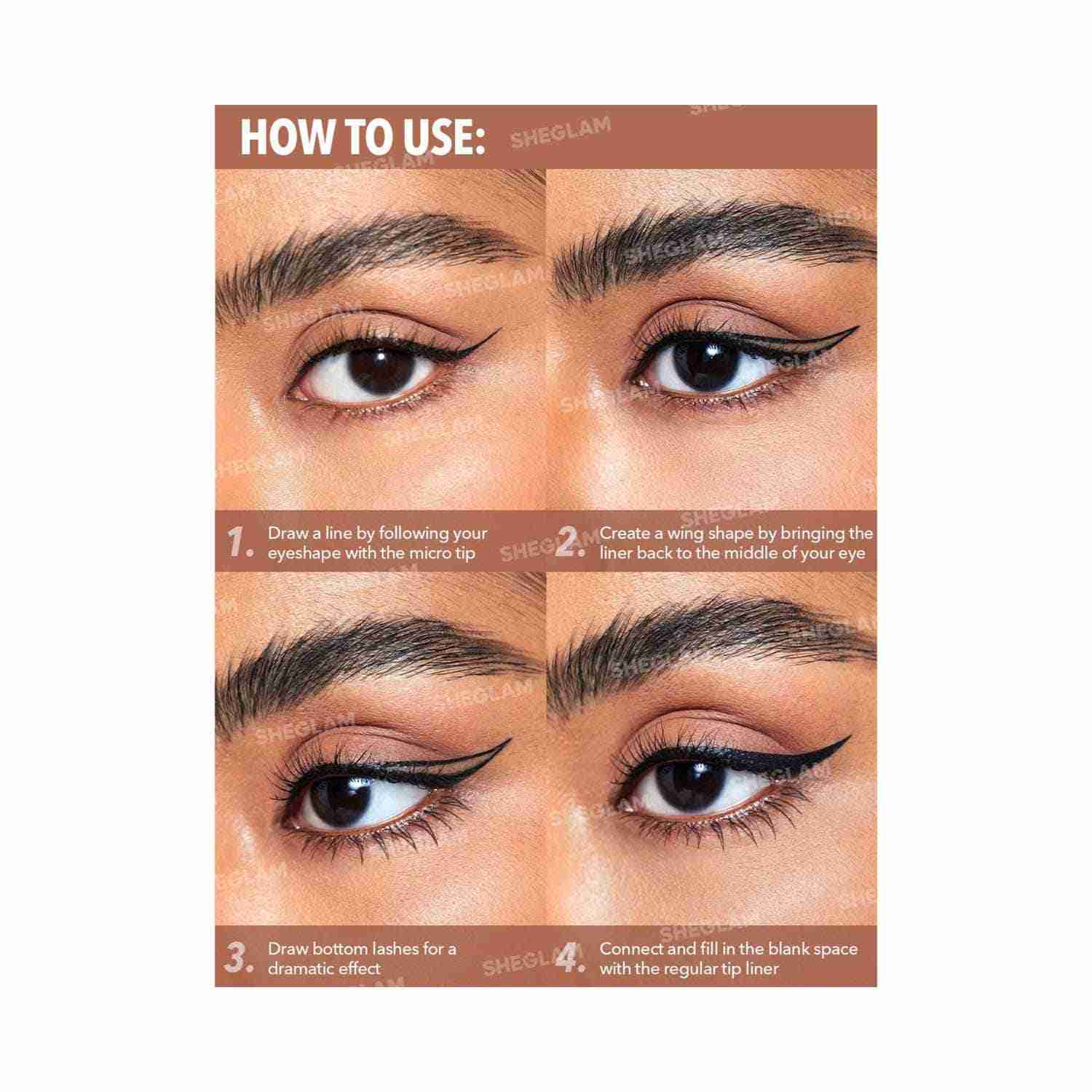 HOW TO USE:

SHEGLAM

1. Draw a line by following your eyeshape with the micro tip

2. Create a wing shape by bringing the liner back to the middle of your eye

3. Draw bottom lashes for a dramatic effect

4. Connect and fill in the blank space with the regular tip liner