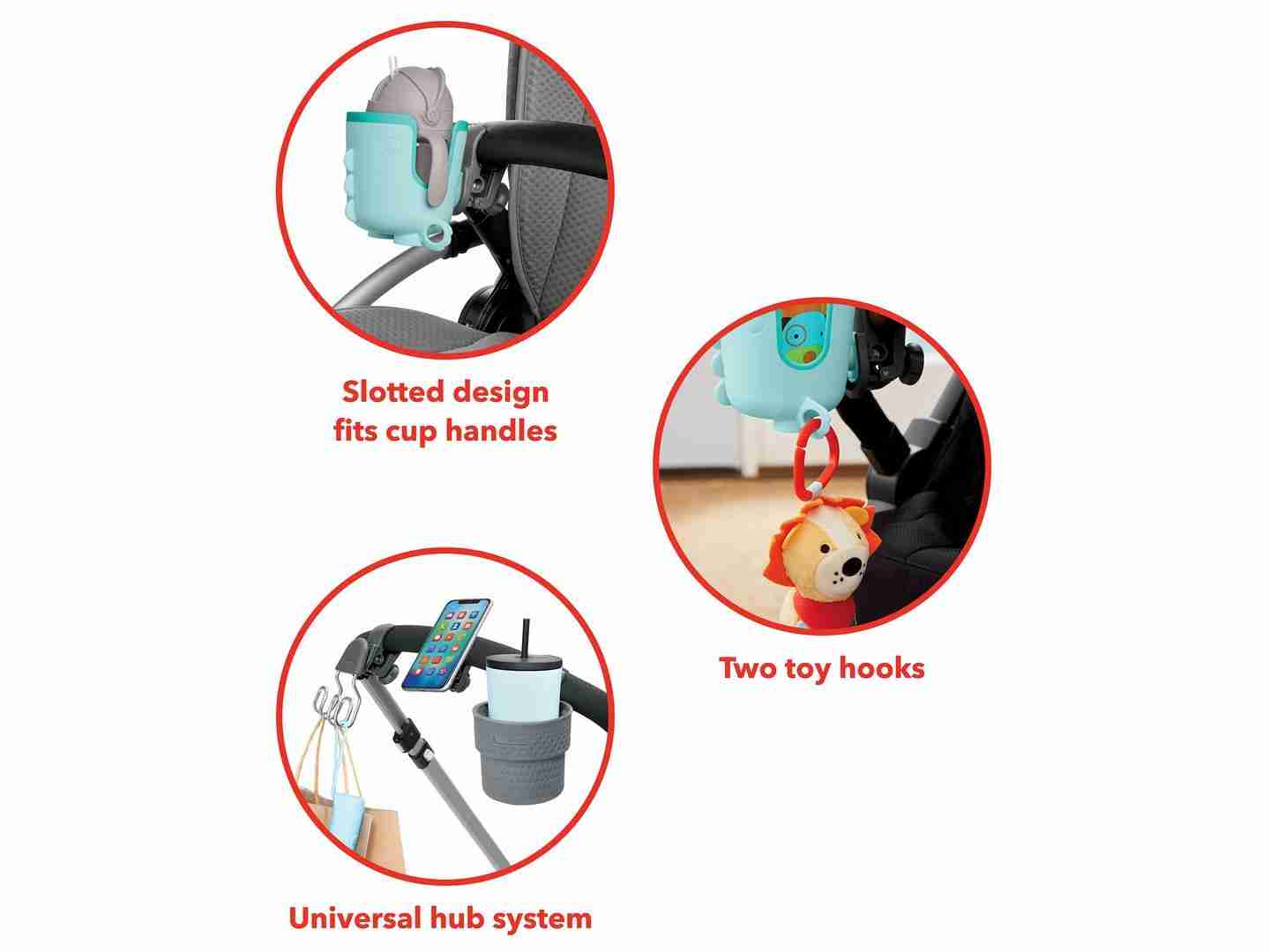 Slotted design fits cup handles

Two toy hooks

Universal hub system