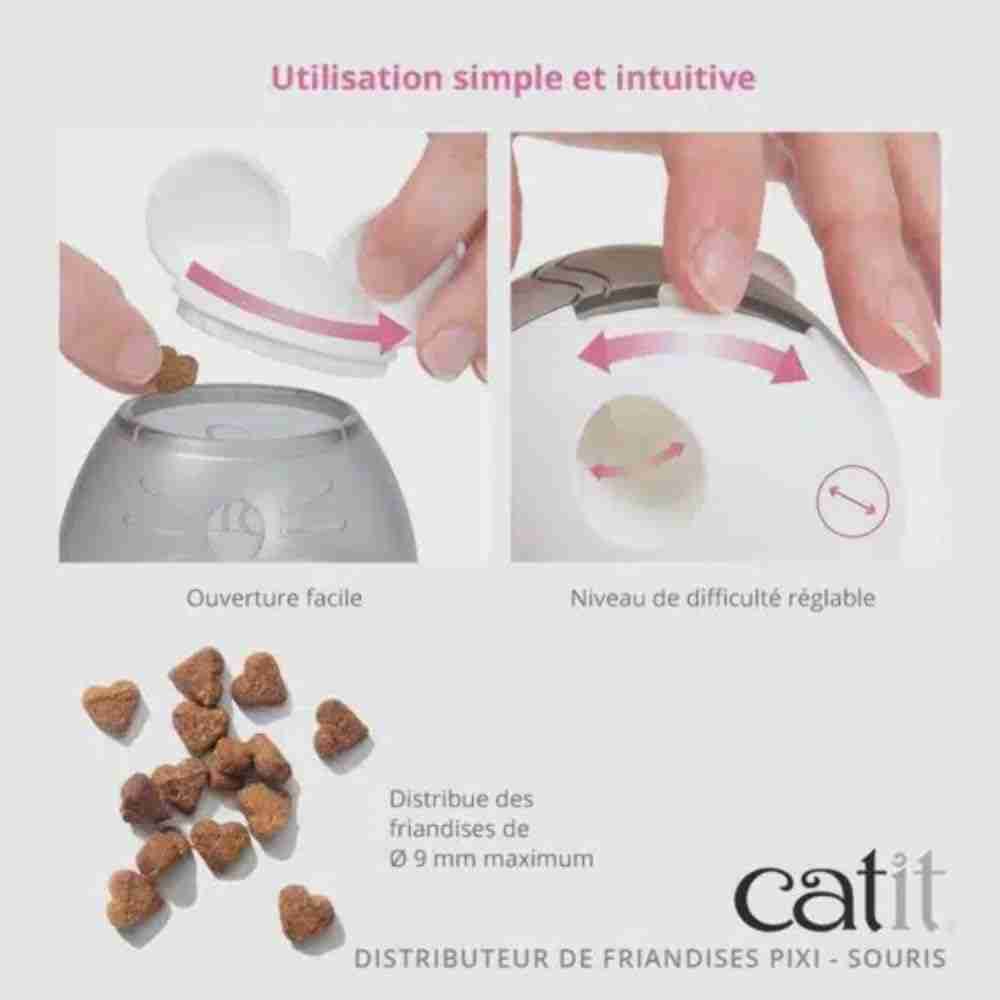 Utilisation simple et intuitive

Ouverture facile

Niveau de difficulté réglable

Distribue des friandises de Ø 9 mm maximum

catit

DISTRIBUTEUR DE FRIANDISES PIXI - SOURIS